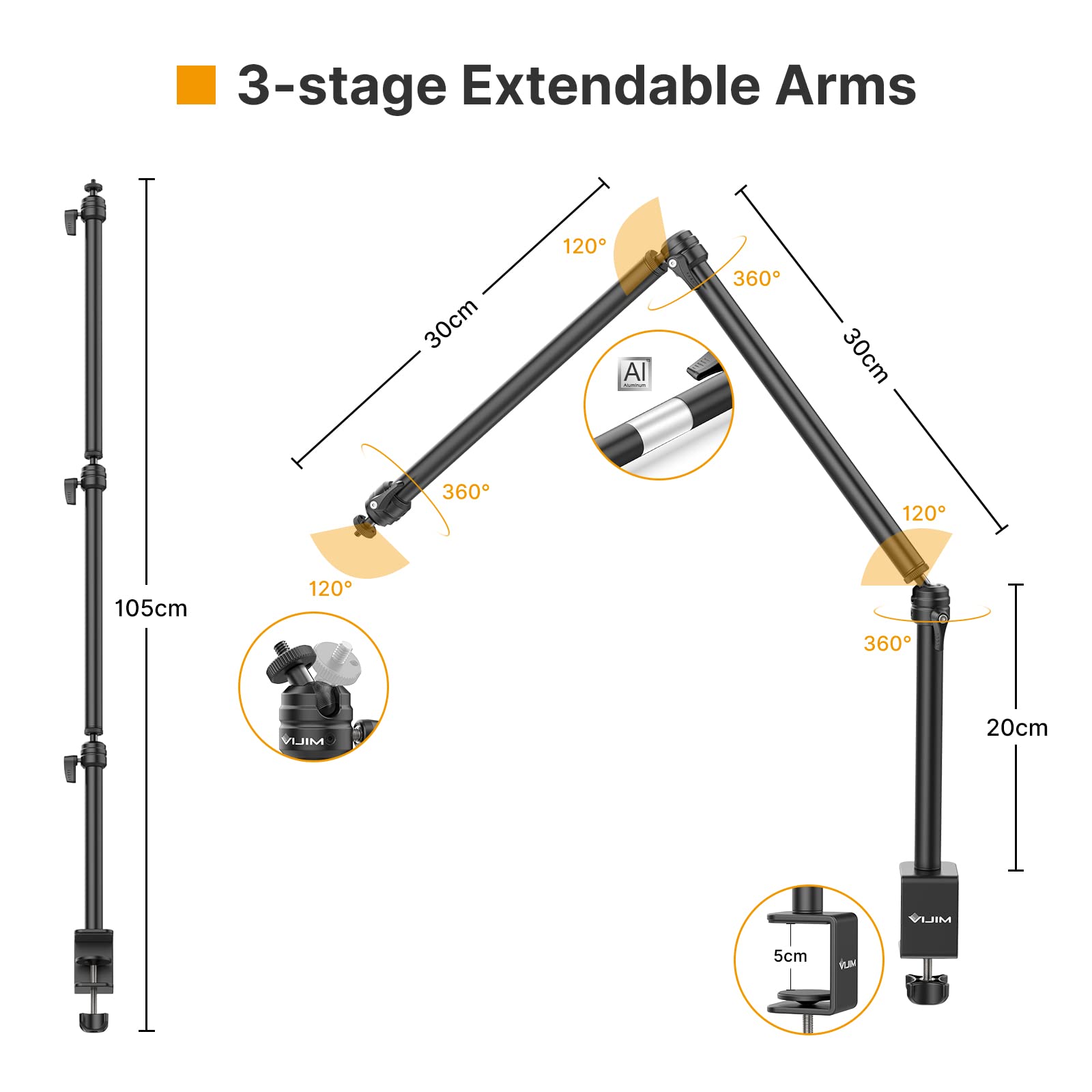 3-stage Extendable Arms

105cm

30cm

120°

360°

30cm

Al
Aluminum

360°

120°

120°

360°

VIJIM

20cm

VIJIM

5cm

VIJIM