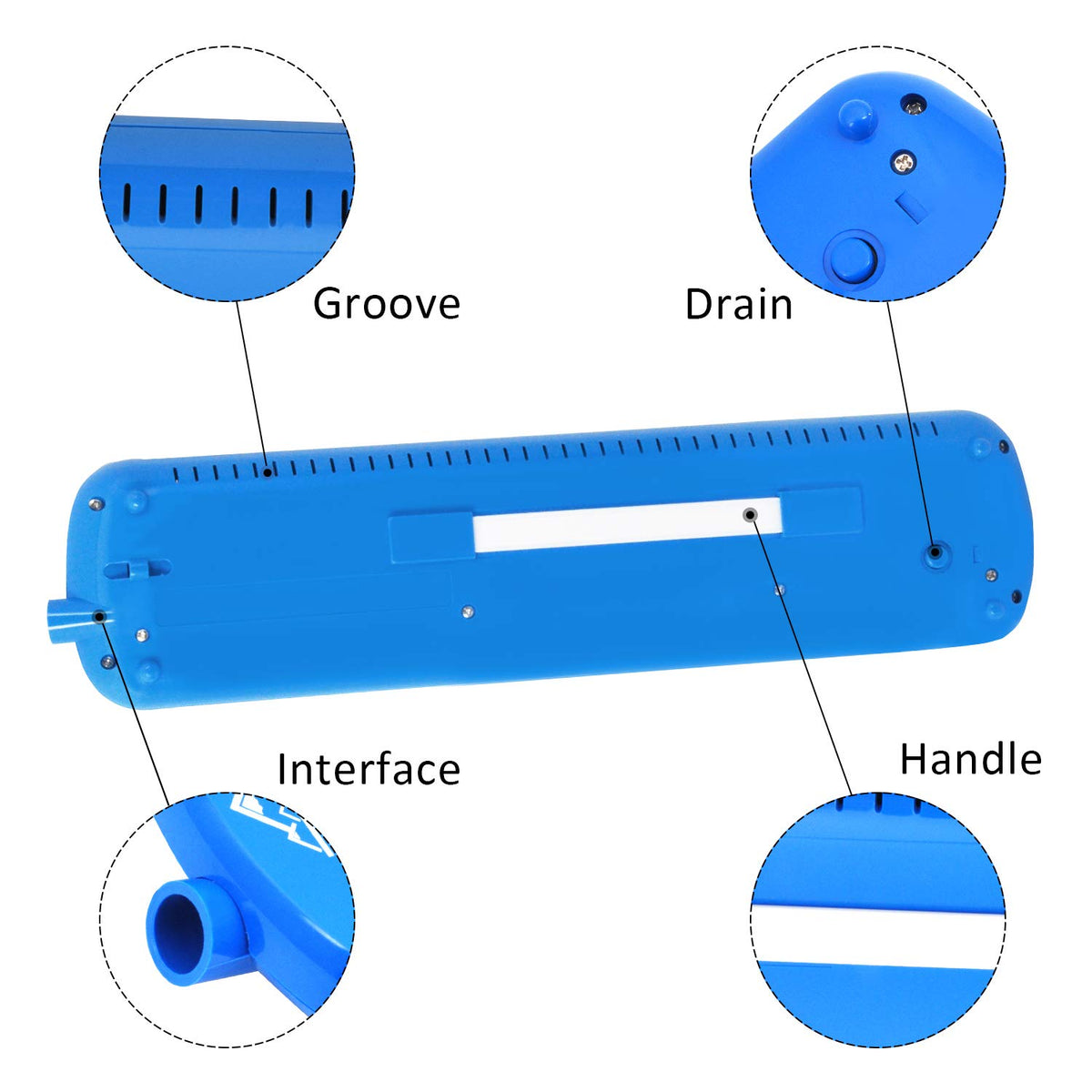 Groove

Drain

Interface

Handle