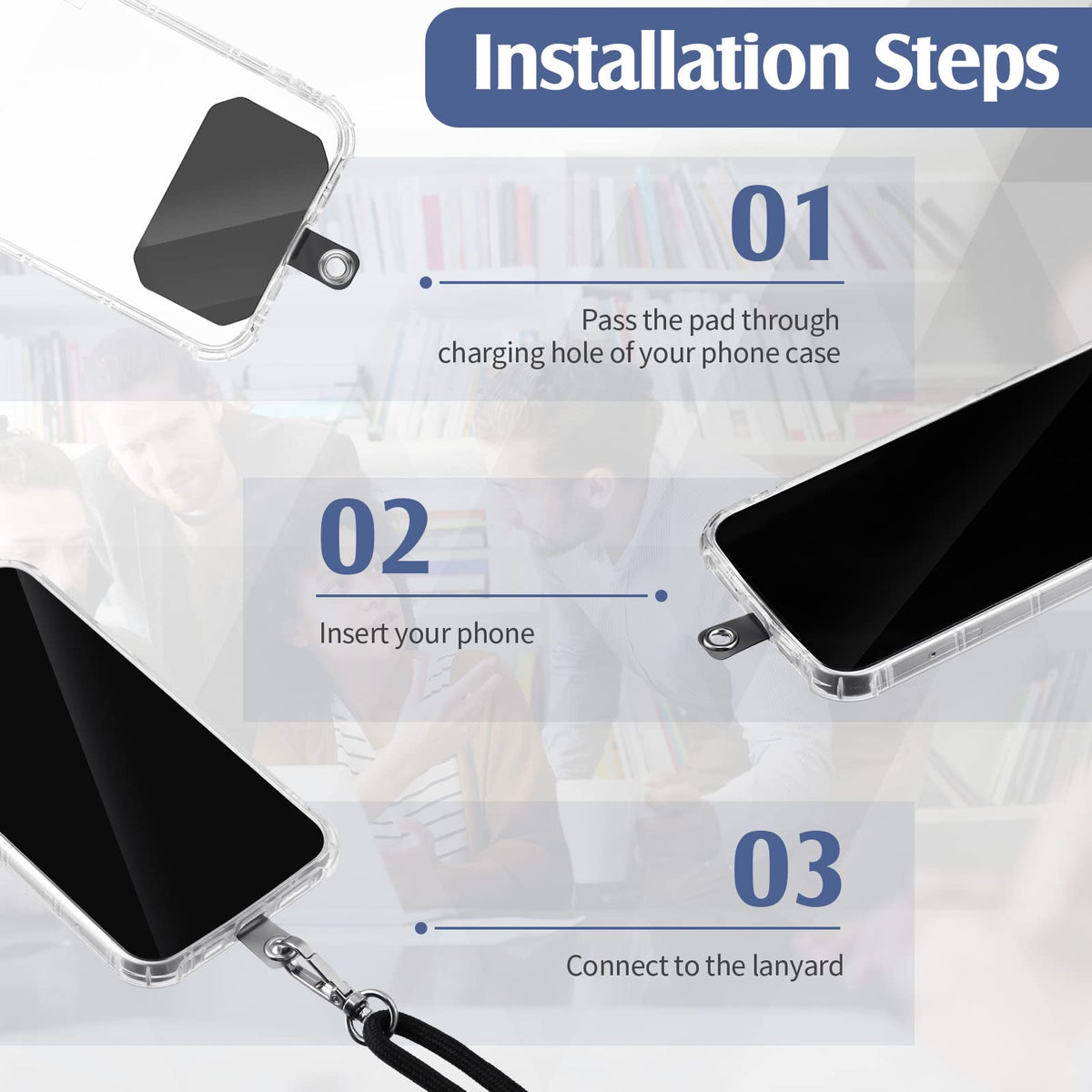 Installation Steps

01

Pass the pad through charging hole of your phone case

02

Insert your phone

03

Connect to the lanyard