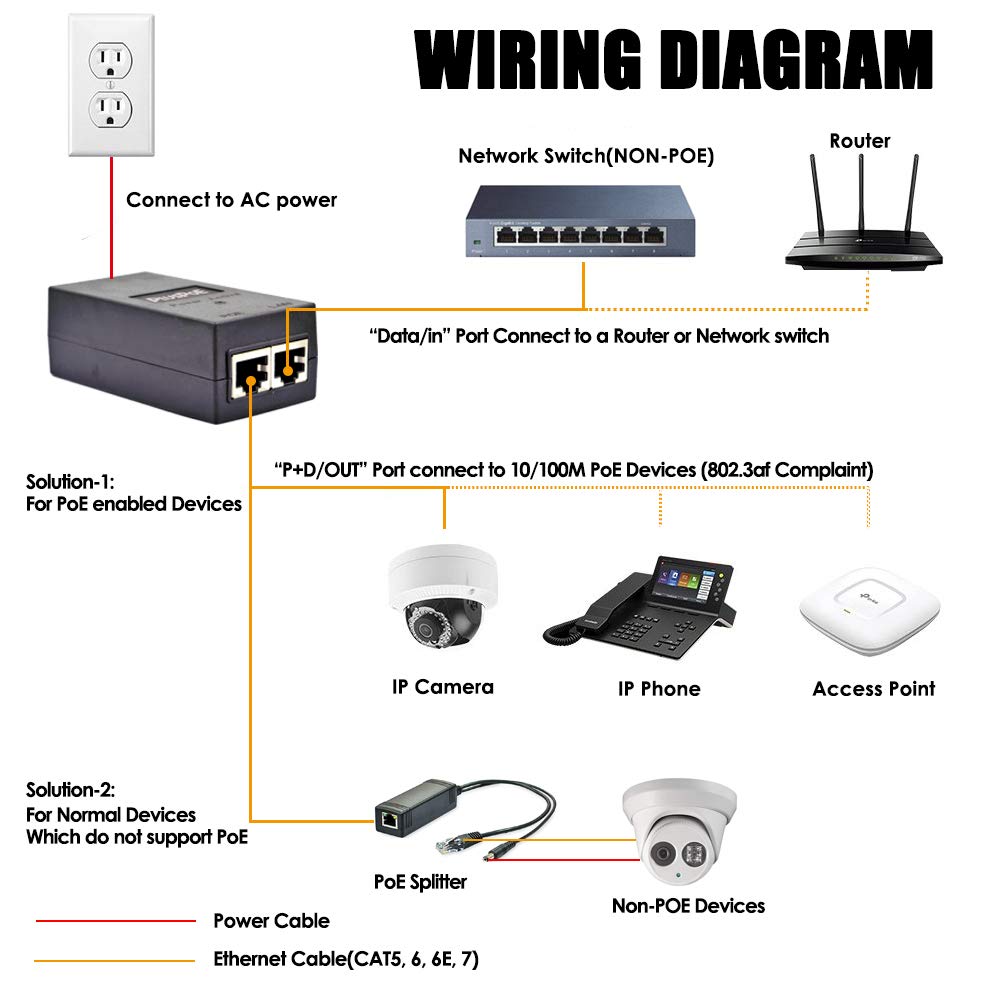 WIRING DIAGRAM

Connect to AC power

Network Switch(NON-POE)

Router

"Data/in" Port Connect to a Router or Network switch

Solution-1:
For PoE enabled Devices

"P+D/OUT" Port connect to 10/100M PoE Devices (802.3af Complaint)

IP Camera

IP Phone

Access Point

Solution-2:
For Normal Devices
Which do not support PoE

PoE Splitter

Non-POE Devices

Power Cable

Ethernet Cable(CAT5, 6, 6E, 7)