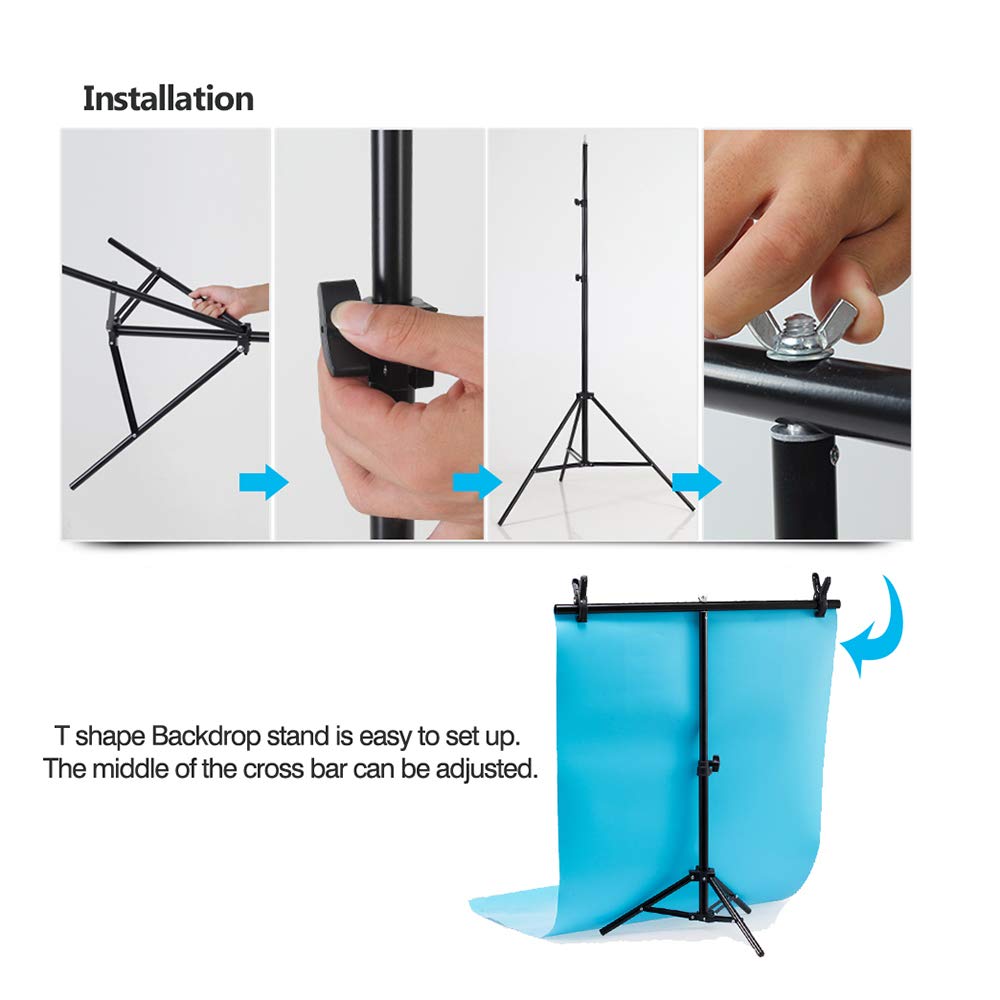 Installation

T shape Backdrop stand is easy to set up.
The middle of the cross bar can be adjusted.