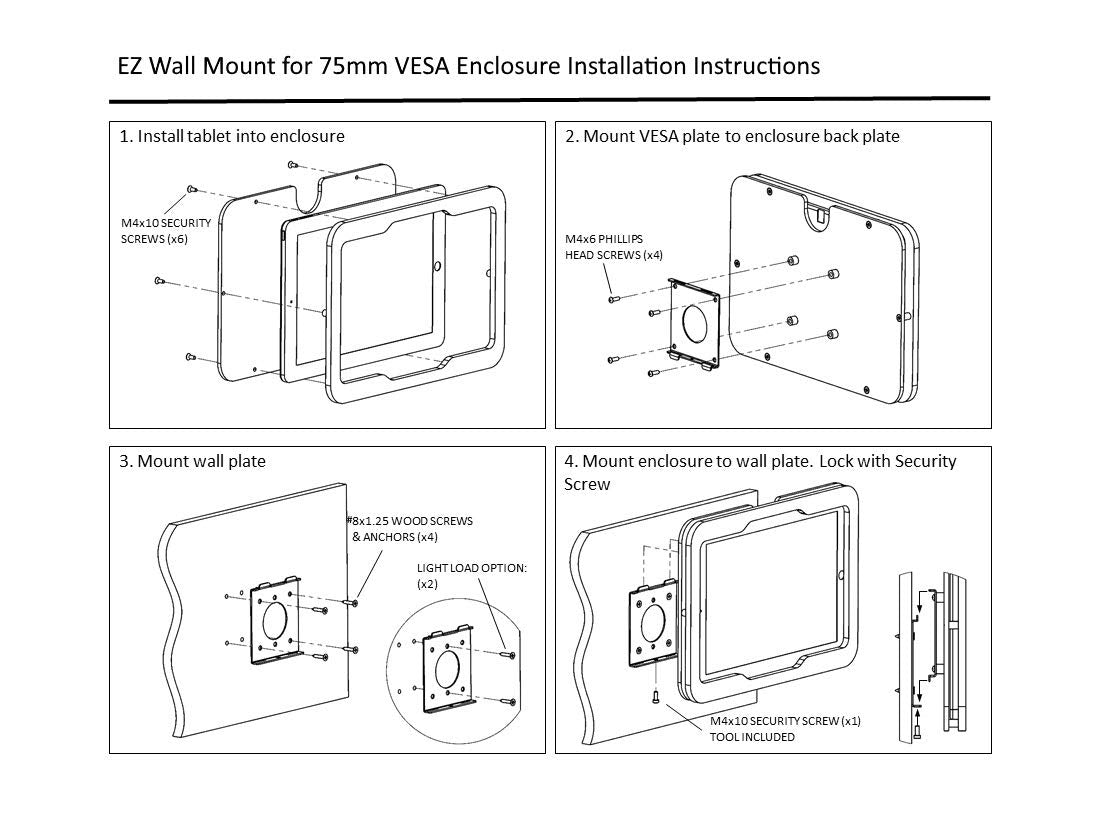 EZ Wall Mount for 75mm VESA Enclosure Installation Instructions

1. Install tablet into enclosure

M4x10 SECURITY SCREWS (x6)

2. Mount VESA plate to enclosure back plate

M4x6 PHILLIPS HEAD SCREWS (x4)

3. Mount wall plate

#8x1.25 WOOD SCREWS & ANCHORS (x4)

LIGHT LOAD OPTION: (x2)

4. Mount enclosure to wall plate. Lock with Security Screw

M4x10 SECURITY SCREW (x1) TOOL INCLUDED