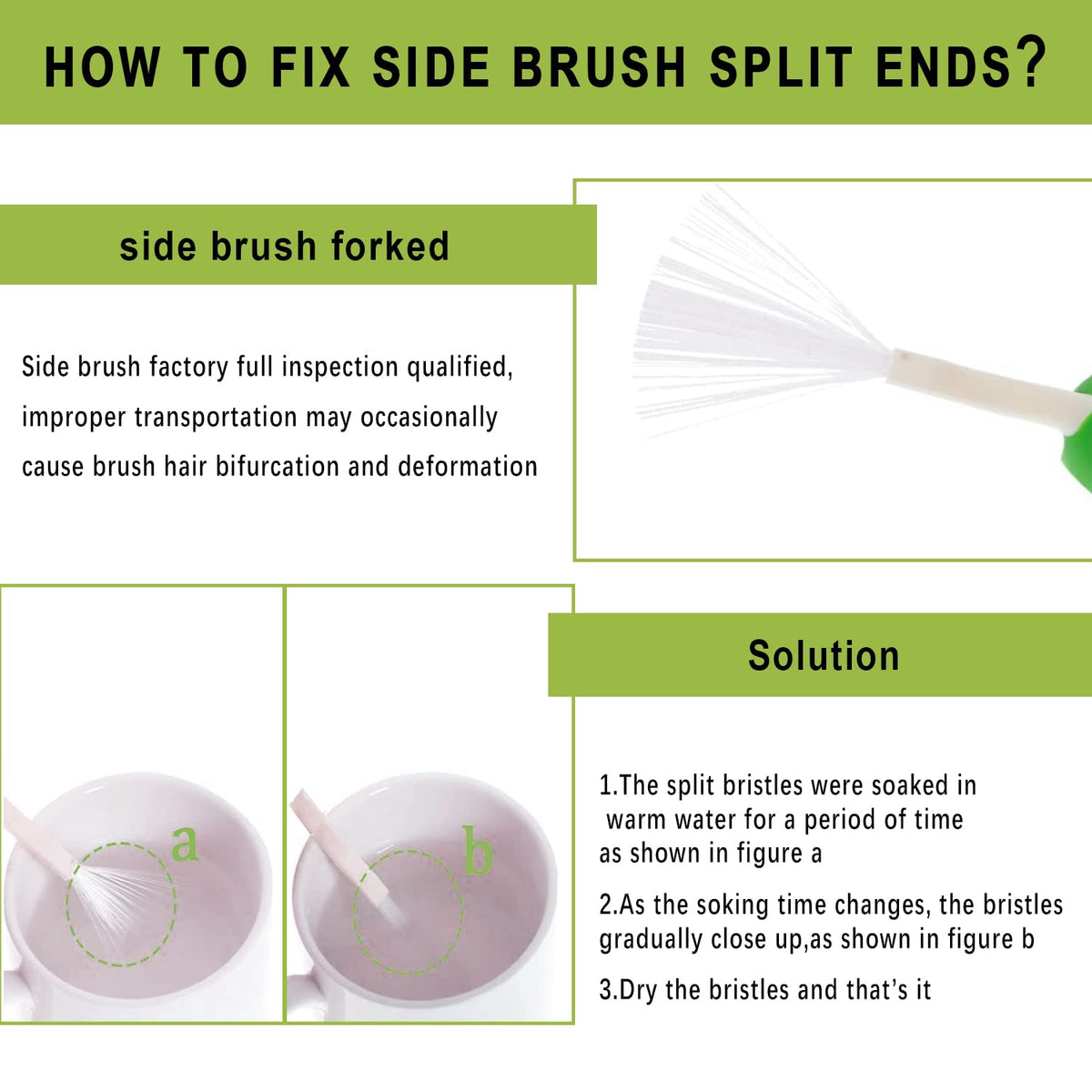 HOW TO FIX SIDE BRUSH SPLIT ENDS?

side brush forked

Side brush factory full inspection qualified, improper transportation may occasionally cause brush hair bifurcation and deformation

a

b

Solution

1.The split bristles were soaked in warm water for a period of time as shown in figure a

2.As the soking time changes, the bristles gradually close up,as shown in figure b

3.Dry the bristles and that's it