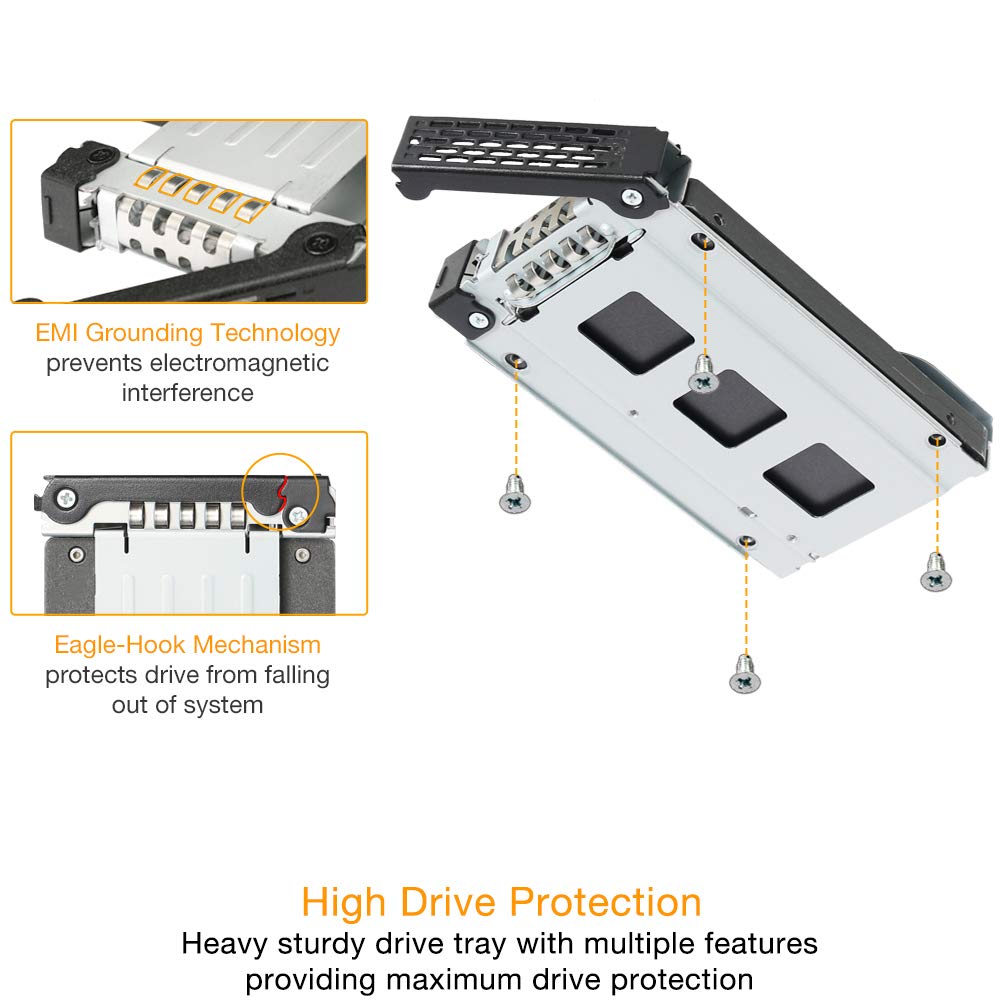 EMI Grounding Technology
prevents electromagnetic interference

Eagle-Hook Mechanism
protects drive from falling out of system

High Drive Protection
Heavy sturdy drive tray with multiple features providing maximum drive protection