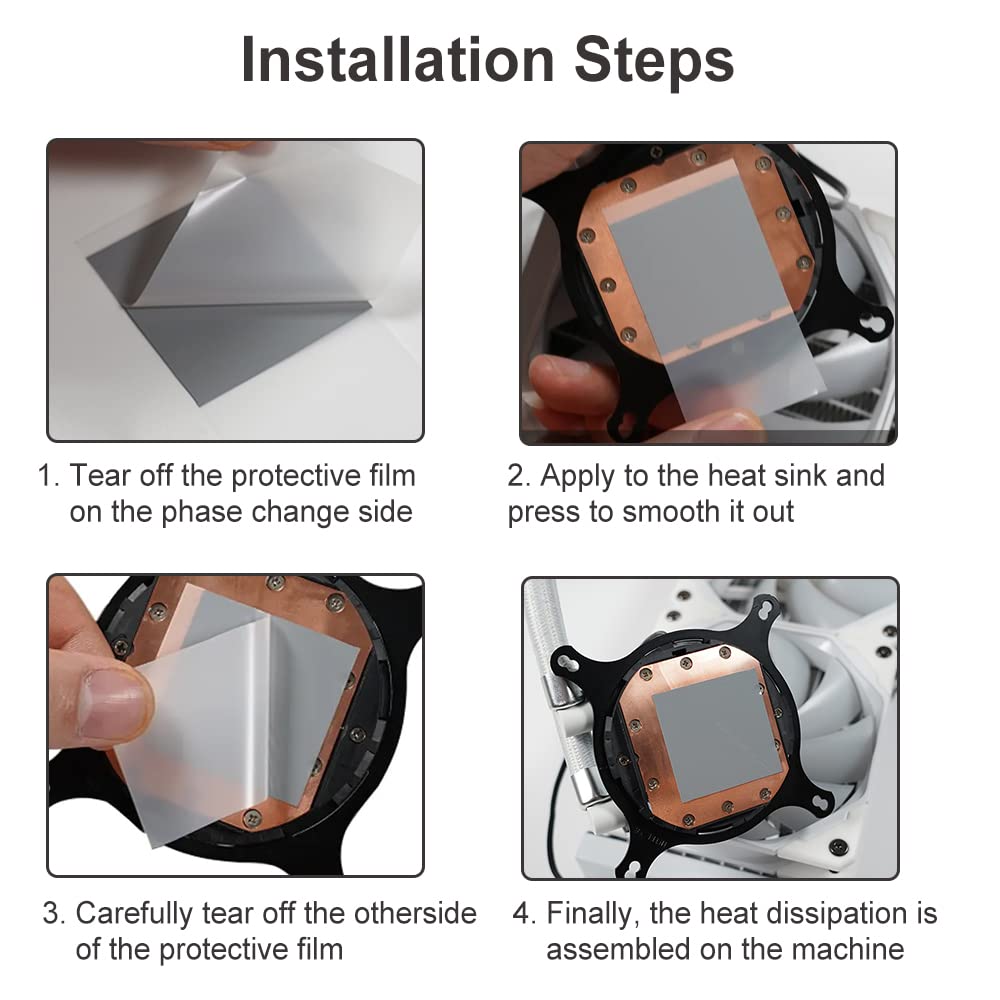 Installation Steps

1. Tear off the protective film on the phase change side

2. Apply to the heat sink and press to smooth it out

3. Carefully tear off the otherside of the protective film

4. Finally, the heat dissipation is assembled on the machine