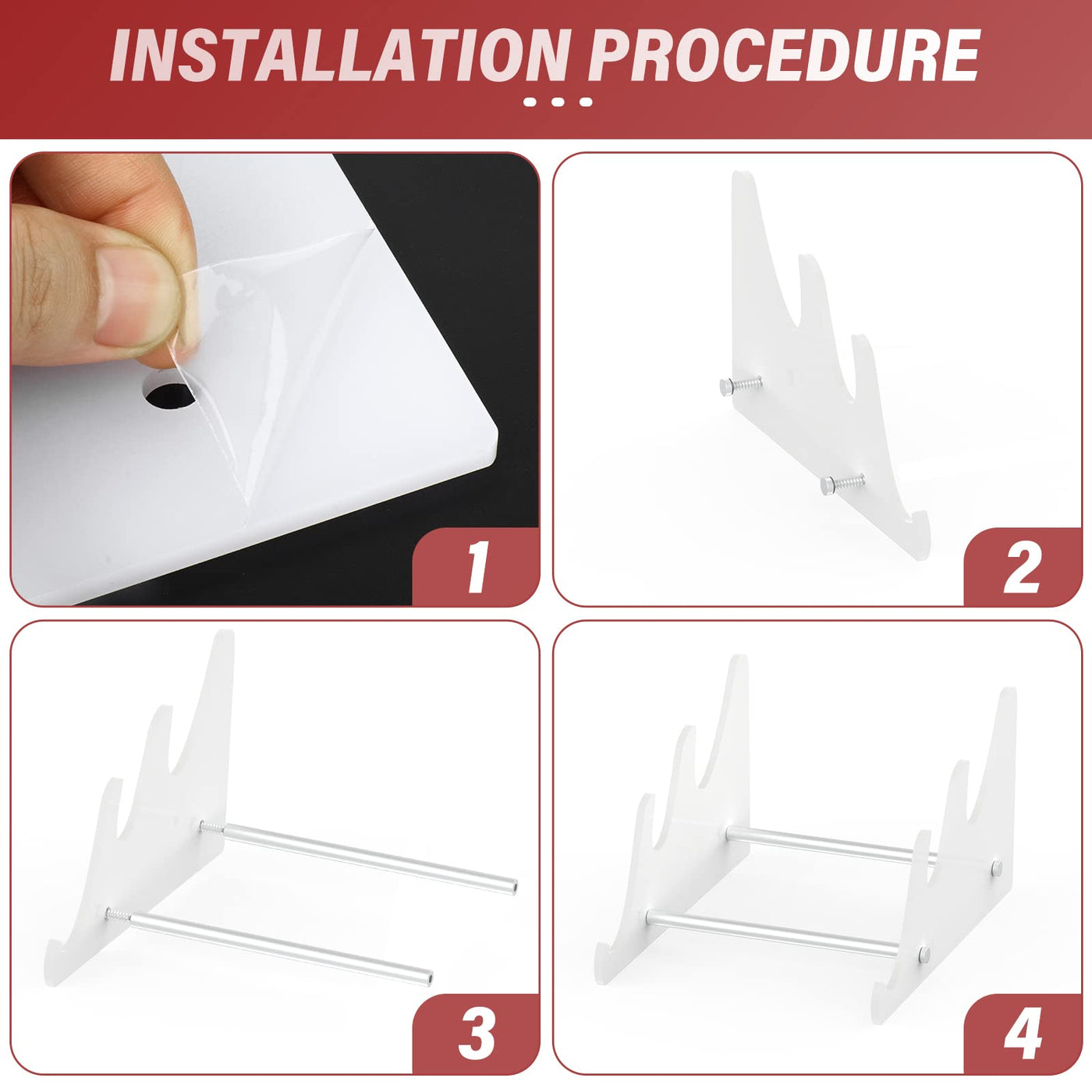 INSTALLATION PROCEDURE

1

2

3

4