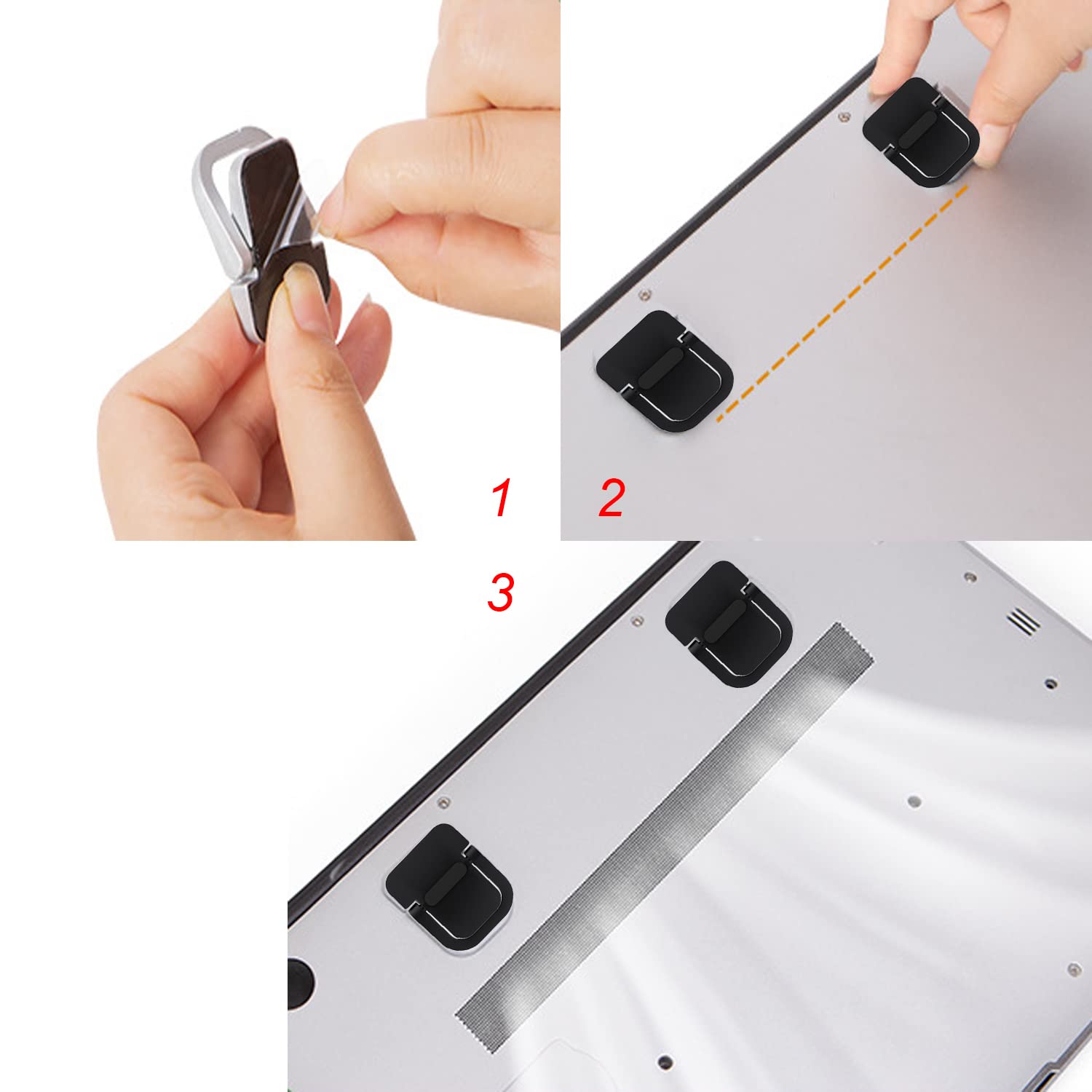 1
2
3