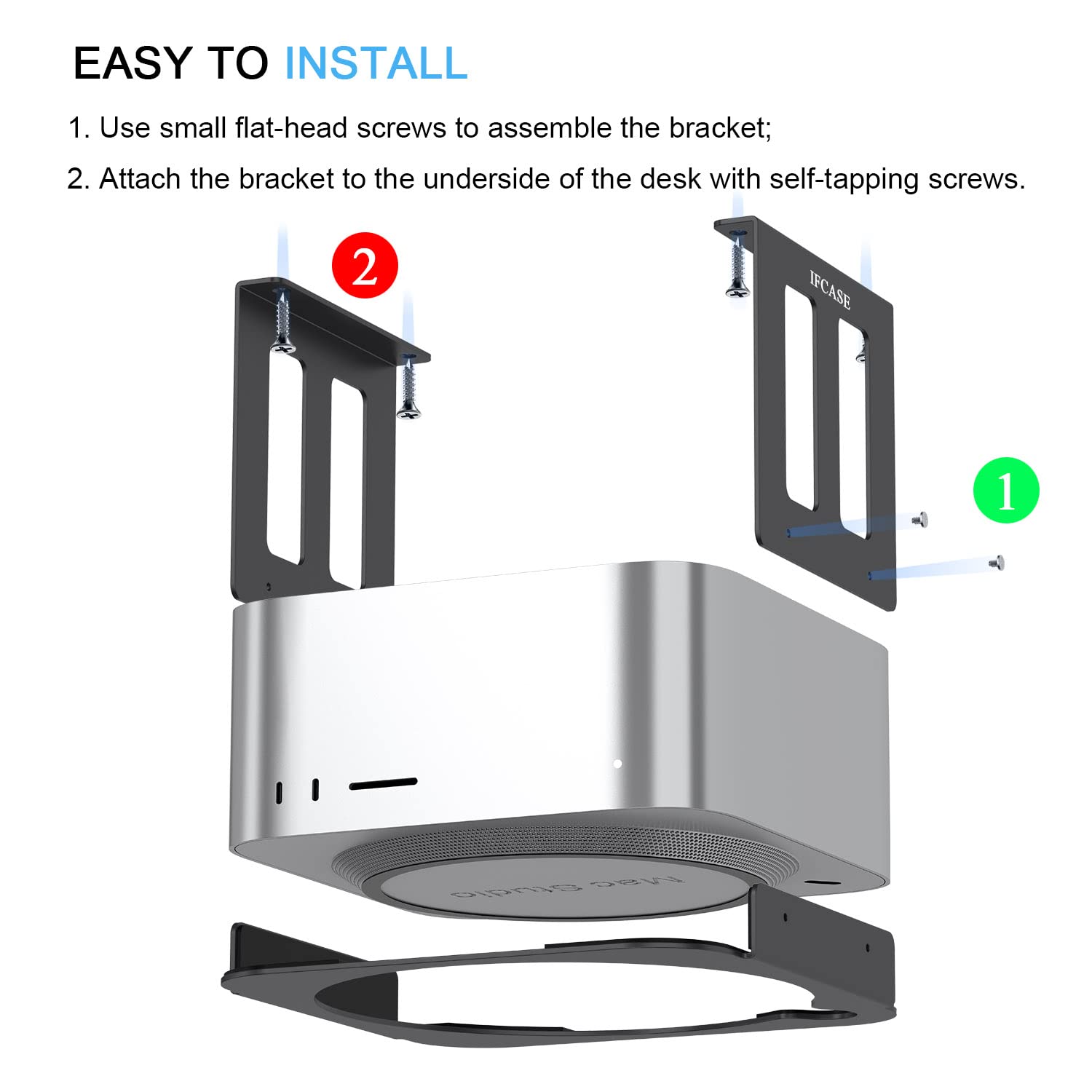 EASY TO INSTALL

1. Use small flat-head screws to assemble the bracket;

2. Attach the bracket to the underside of the desk with self-tapping screws.

2

IFCASE

1

Mac Studio