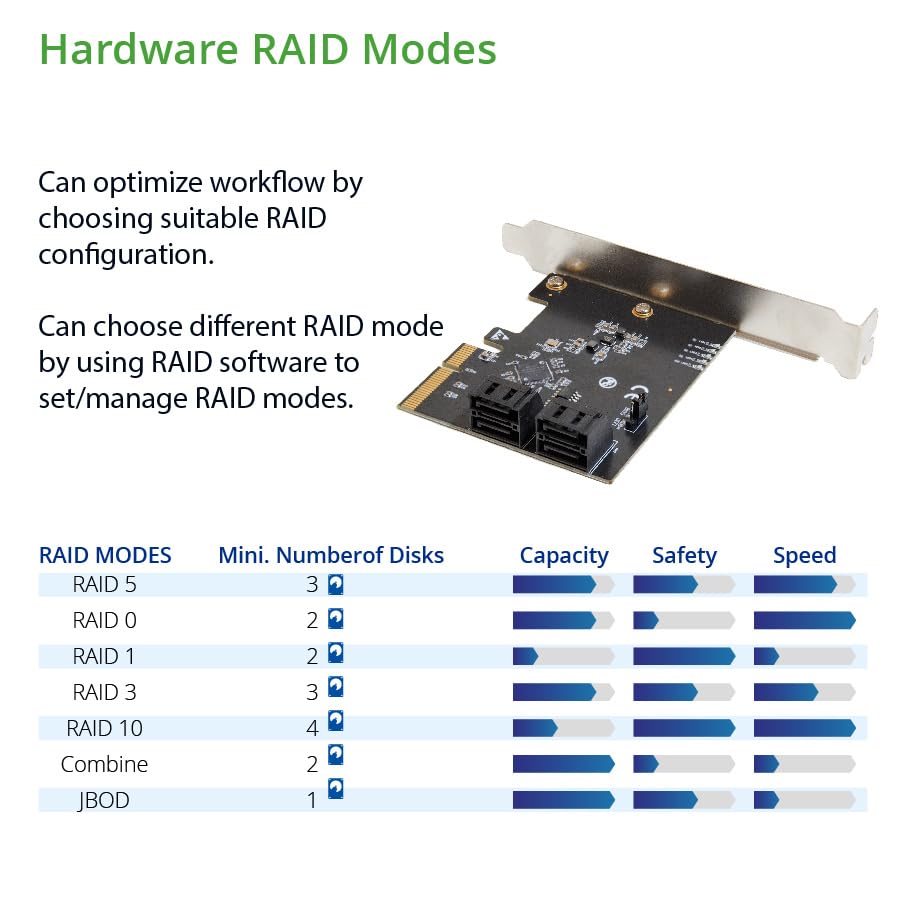 Hardware RAID Modes

Can optimize workflow by choosing suitable RAID configuration.

Can choose different RAID mode by using RAID software to set/manage RAID modes.

| RAID MODES | Mini. Numberof Disks | Capacity | Safety | Speed |
|---|---|---|---|---|
| RAID 5 | 3 | | | |
| RAID 0 | 2 | | | |
| RAID 1 | 2 | | | |
| RAID 3 | 3 | | | |
| RAID 10 | 4 | | | |
| Combine | 2 | | | |
| JBOD | 1 | | | |