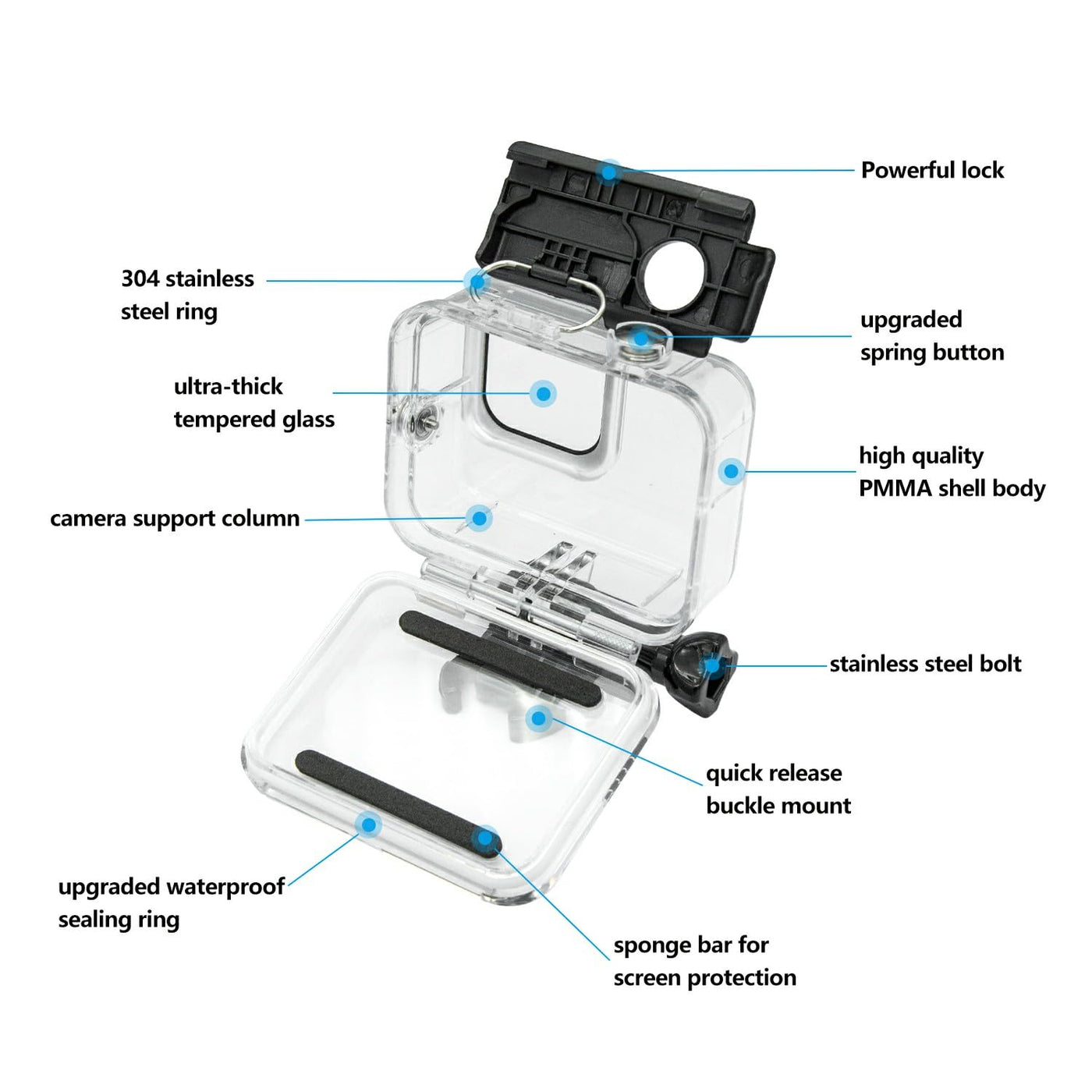 Powerful lock

304 stainless steel ring

upgraded spring button

ultra-thick tempered glass

high quality PMMA shell body

camera support column

stainless steel bolt

quick release buckle mount

upgraded waterproof sealing ring

sponge bar for screen protection