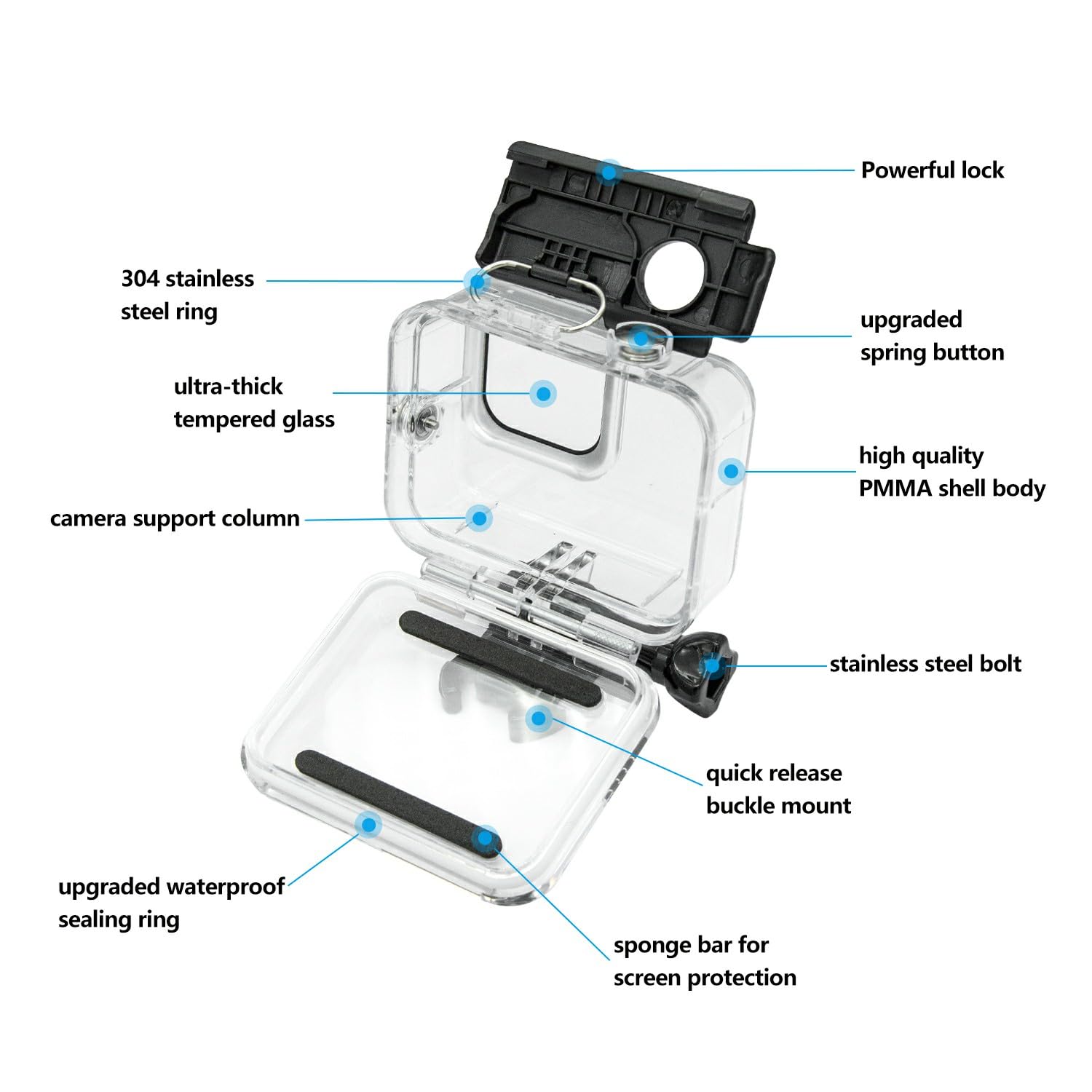 Powerful lock

304 stainless steel ring

upgraded spring button

ultra-thick tempered glass

high quality PMMA shell body

camera support column

stainless steel bolt

quick release buckle mount

upgraded waterproof sealing ring

sponge bar for screen protection