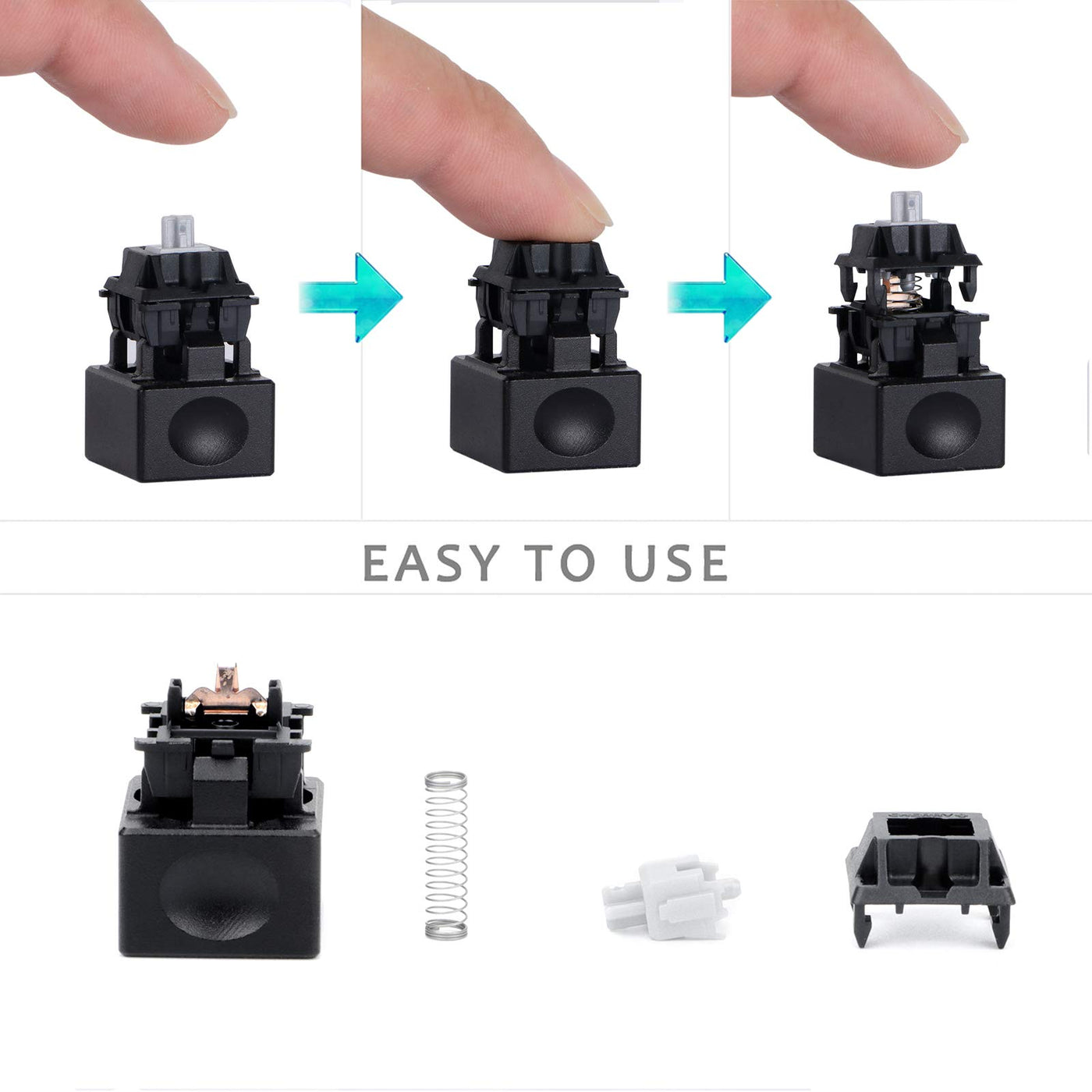 EASY TO USE