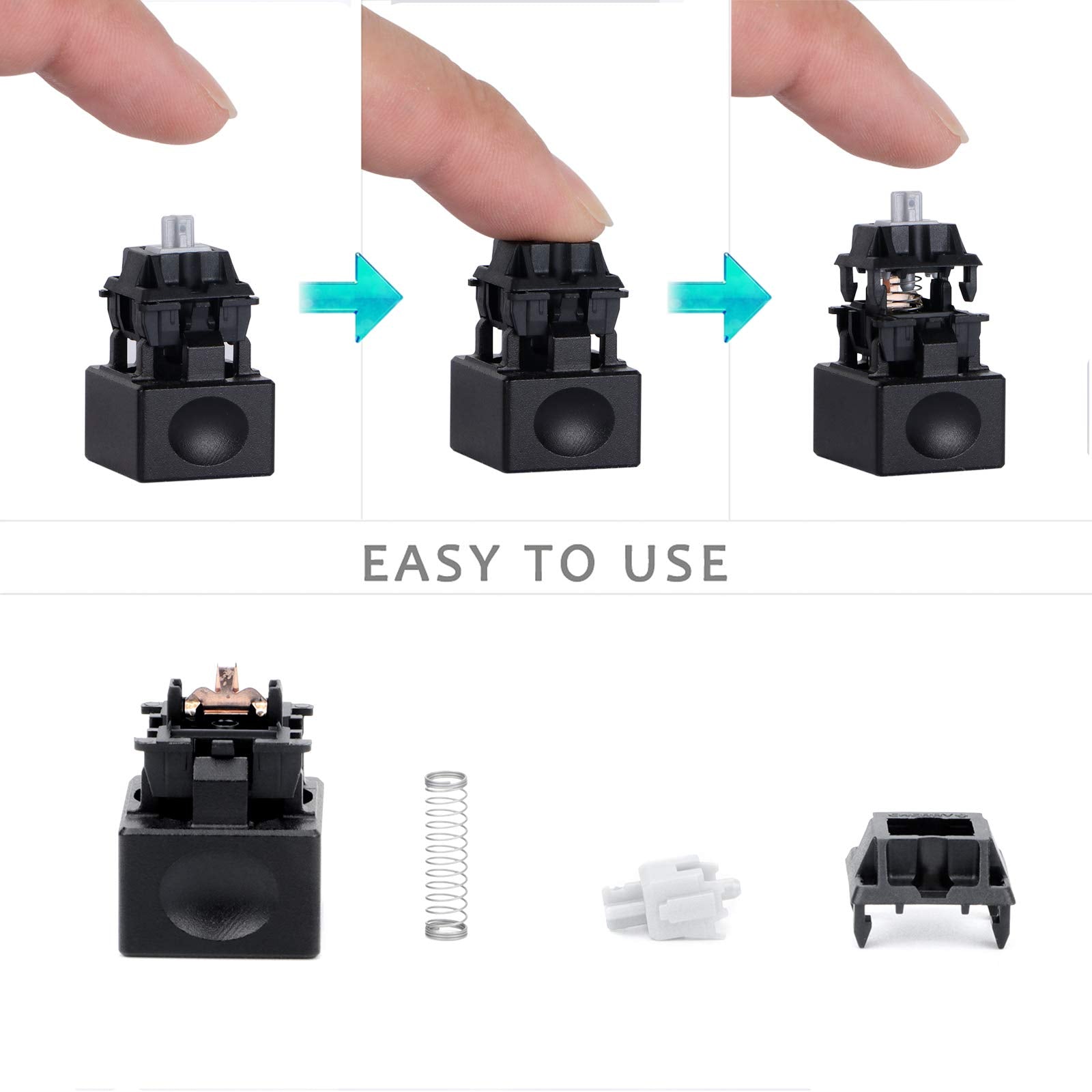 EASY TO USE