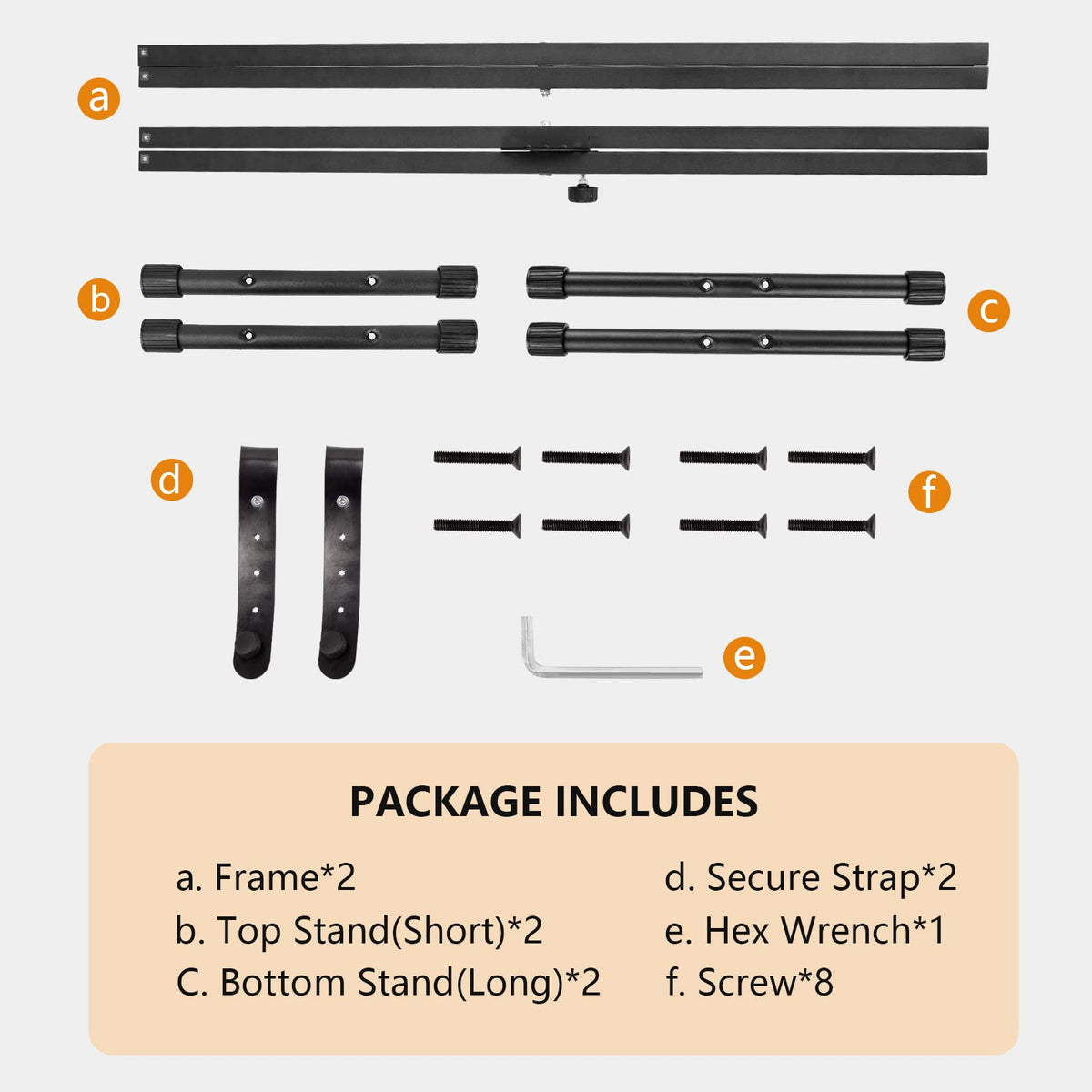 a

b

c

d

f

e

PACKAGE INCLUDES

a. Frame*2
b. Top Stand(Short)*2
C. Bottom Stand(Long)*2

d. Secure Strap*2
e. Hex Wrench*1
f. Screw*8