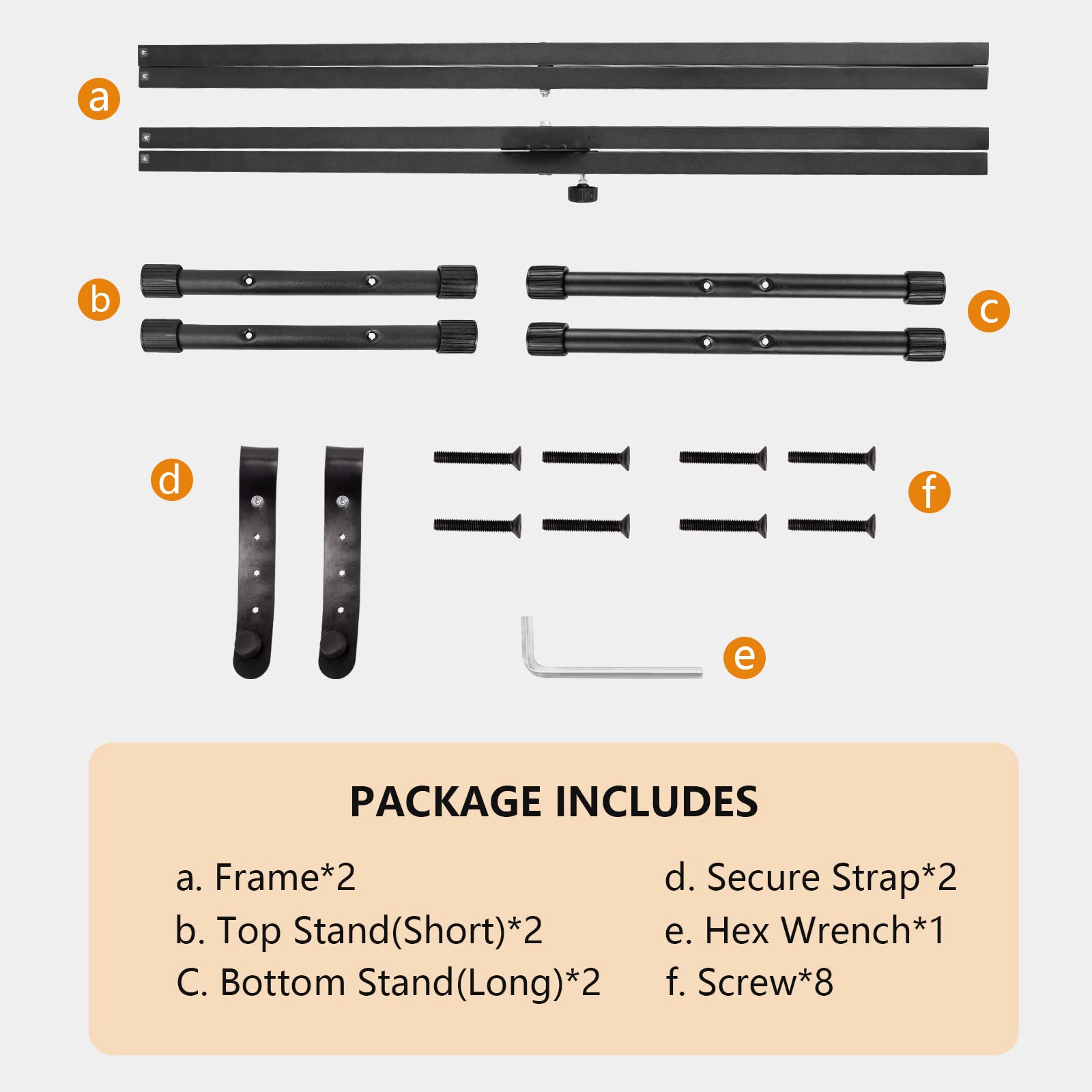 a

b

c

d

f

e

PACKAGE INCLUDES

a. Frame*2
b. Top Stand(Short)*2
C. Bottom Stand(Long)*2

d. Secure Strap*2
e. Hex Wrench*1
f. Screw*8