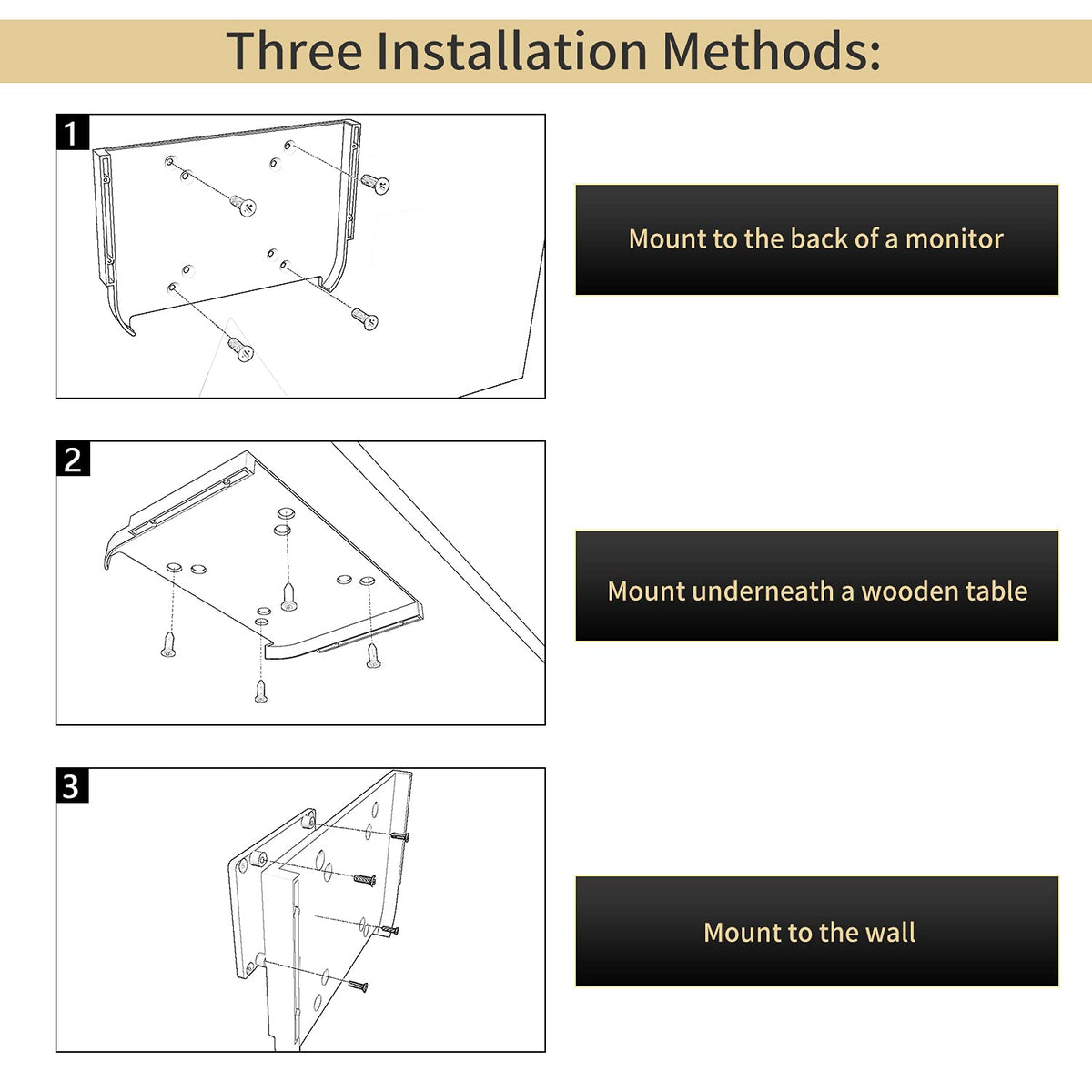 Three Installation Methods:

1

Mount to the back of a monitor

2

Mount underneath a wooden table

3

Mount to the wall