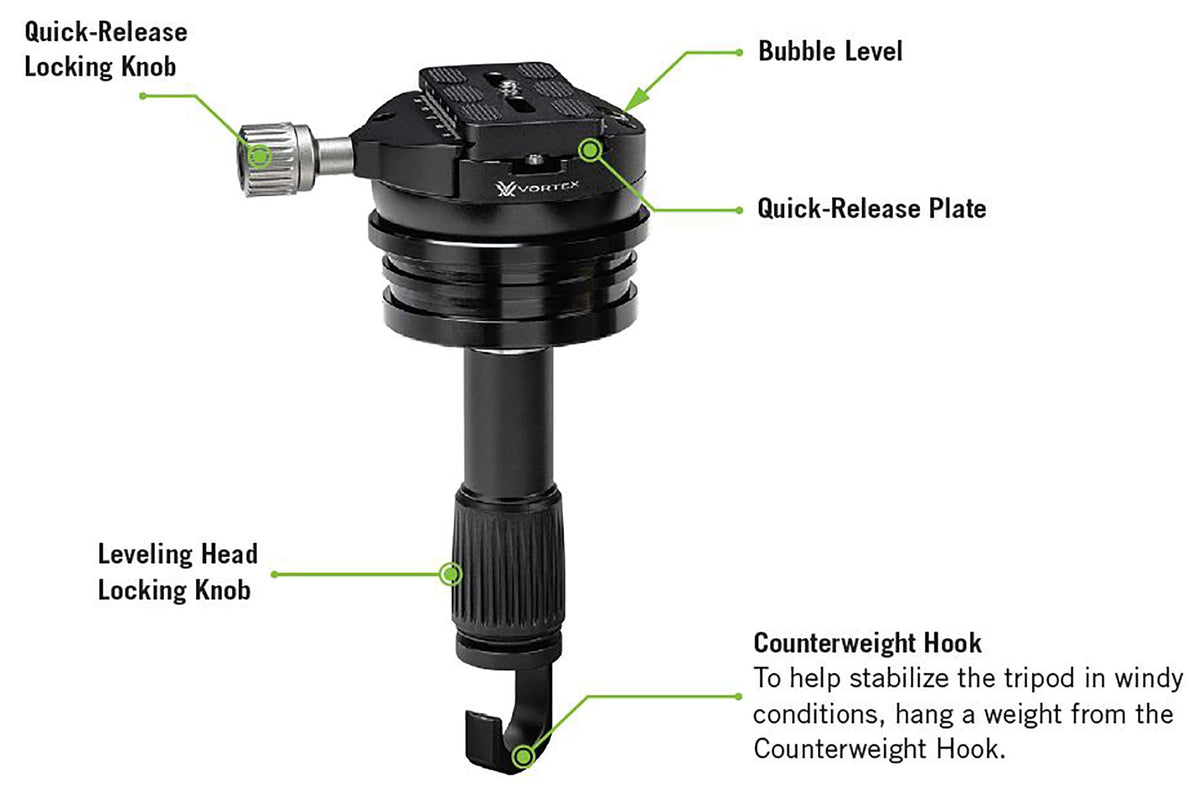 Quick-Release Locking Knob

Bubble Level

VORTEX

Quick-Release Plate

Leveling Head Locking Knob

Counterweight Hook
To help stabilize the tripod in windy conditions, hang a weight from the Counterweight Hook.