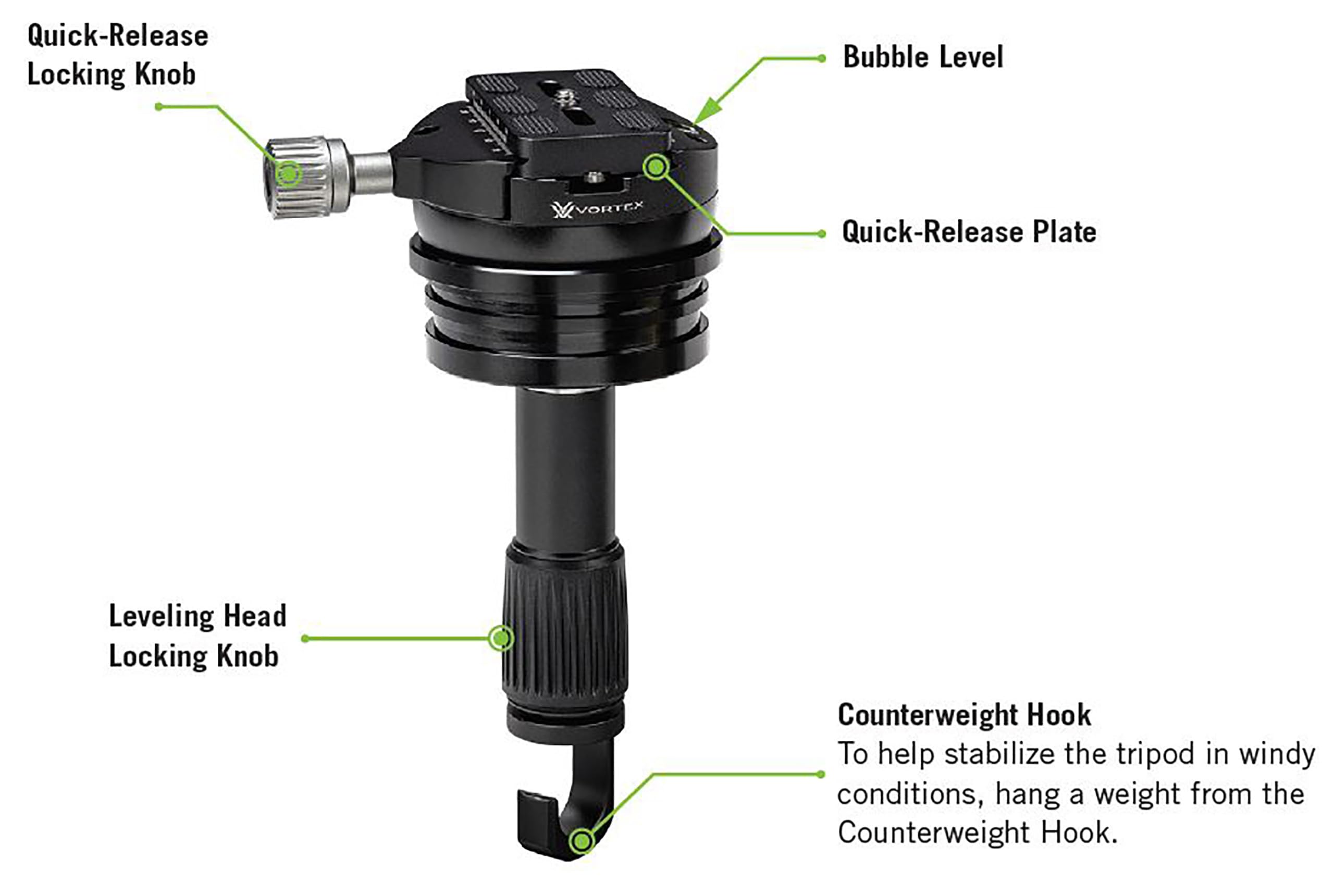 Quick-Release Locking Knob

Bubble Level

VORTEX

Quick-Release Plate

Leveling Head Locking Knob

Counterweight Hook
To help stabilize the tripod in windy conditions, hang a weight from the Counterweight Hook.