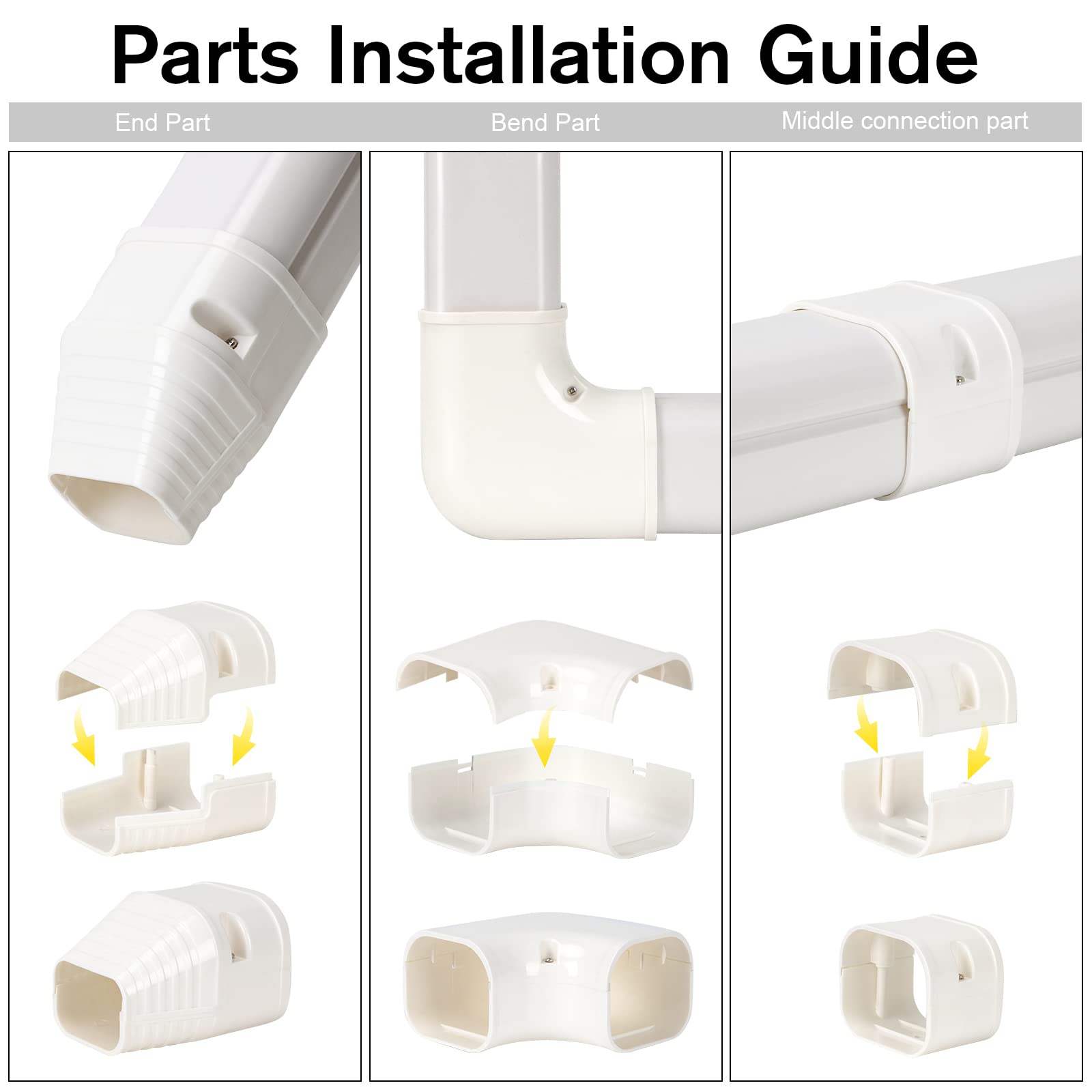 Parts Installation Guide

End Part

Bend Part

Middle connection part