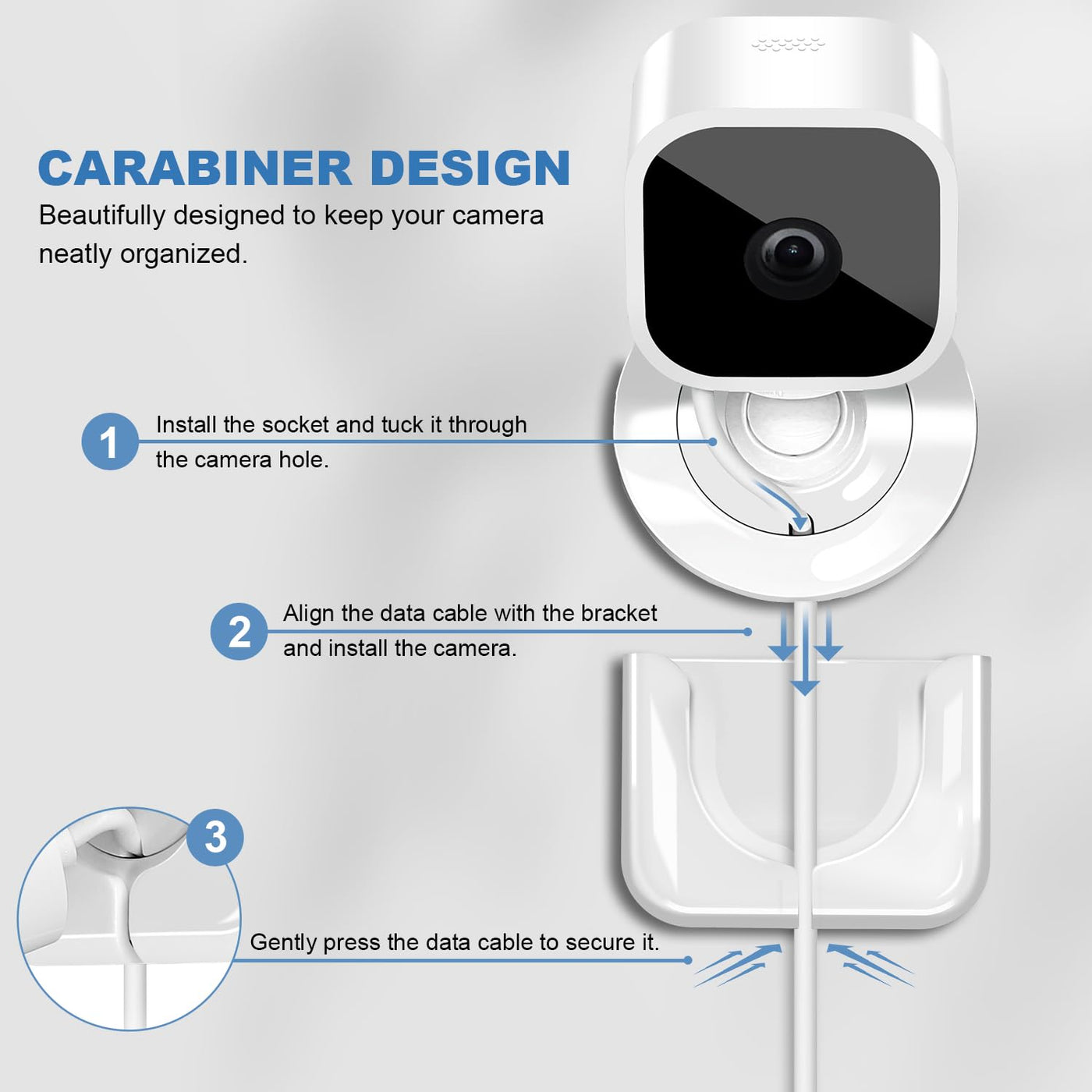 CARABINER DESIGN
Beautifully designed to keep your camera neatly organized.

1 Install the socket and tuck it through the camera hole.

2 Align the data cable with the bracket and install the camera.

3 Gently press the data cable to secure it.