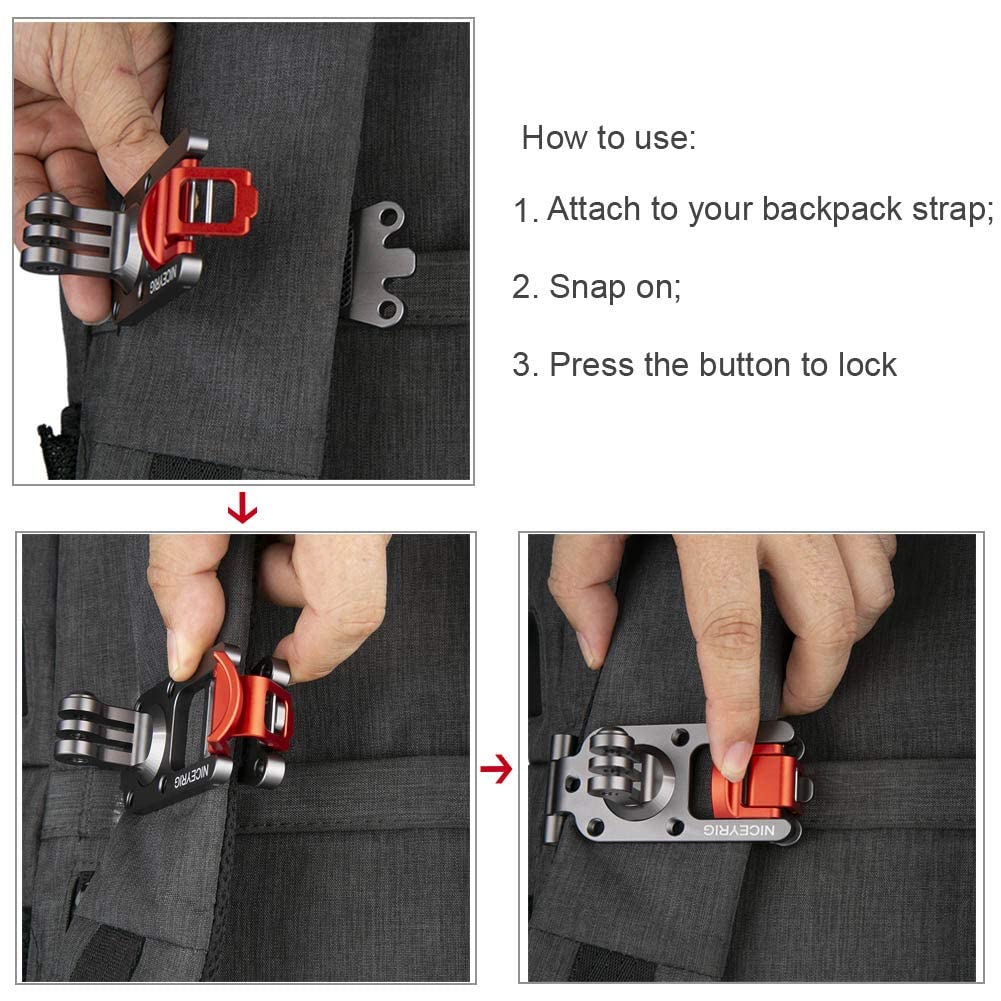 NICEYRIG

How to use:

1. Attach to your backpack strap;

2. Snap on;

3. Press the button to lock

NICEYRIG

NICEYRIG