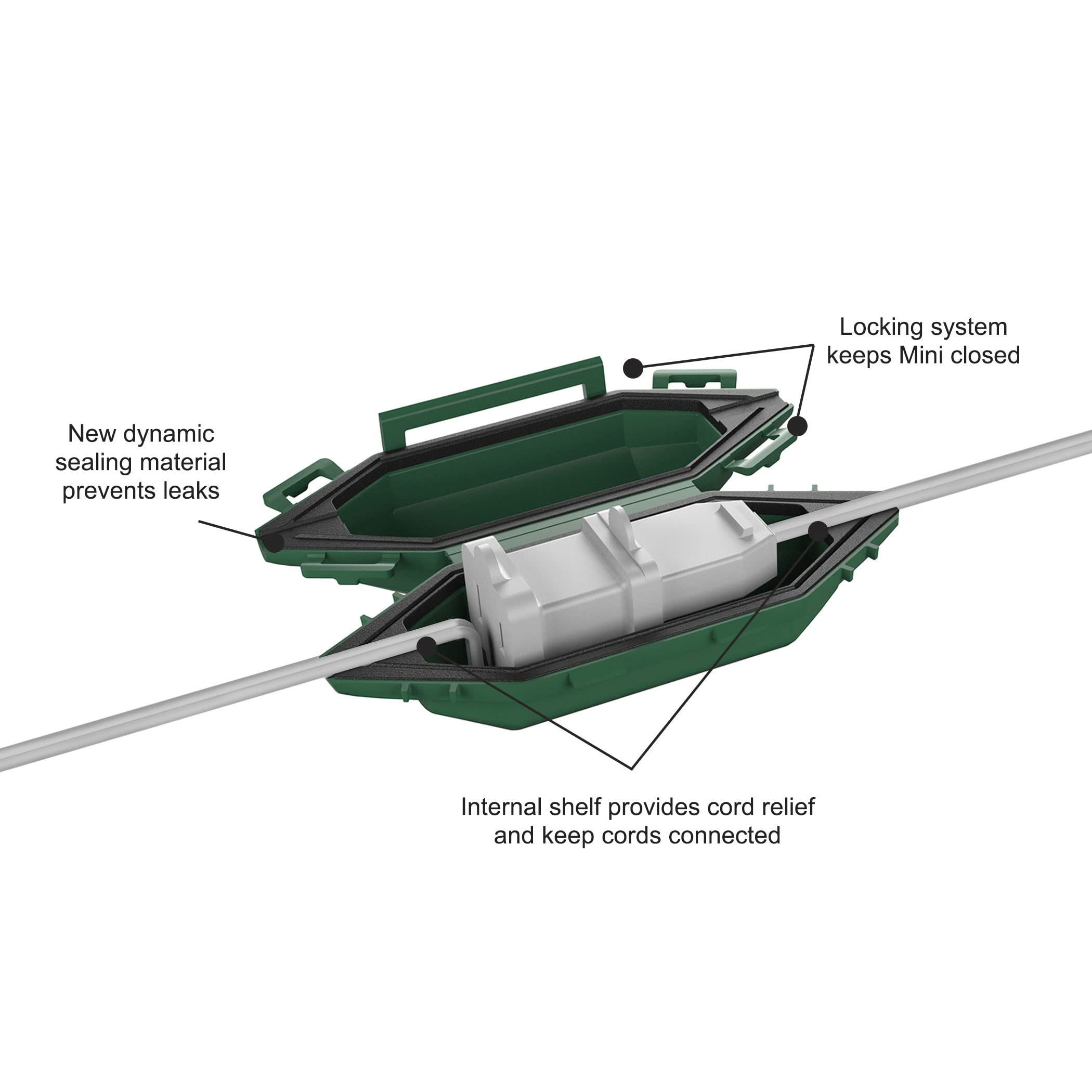 Locking system keeps Mini closed

New dynamic sealing material prevents leaks

Internal shelf provides cord relief and keep cords connected