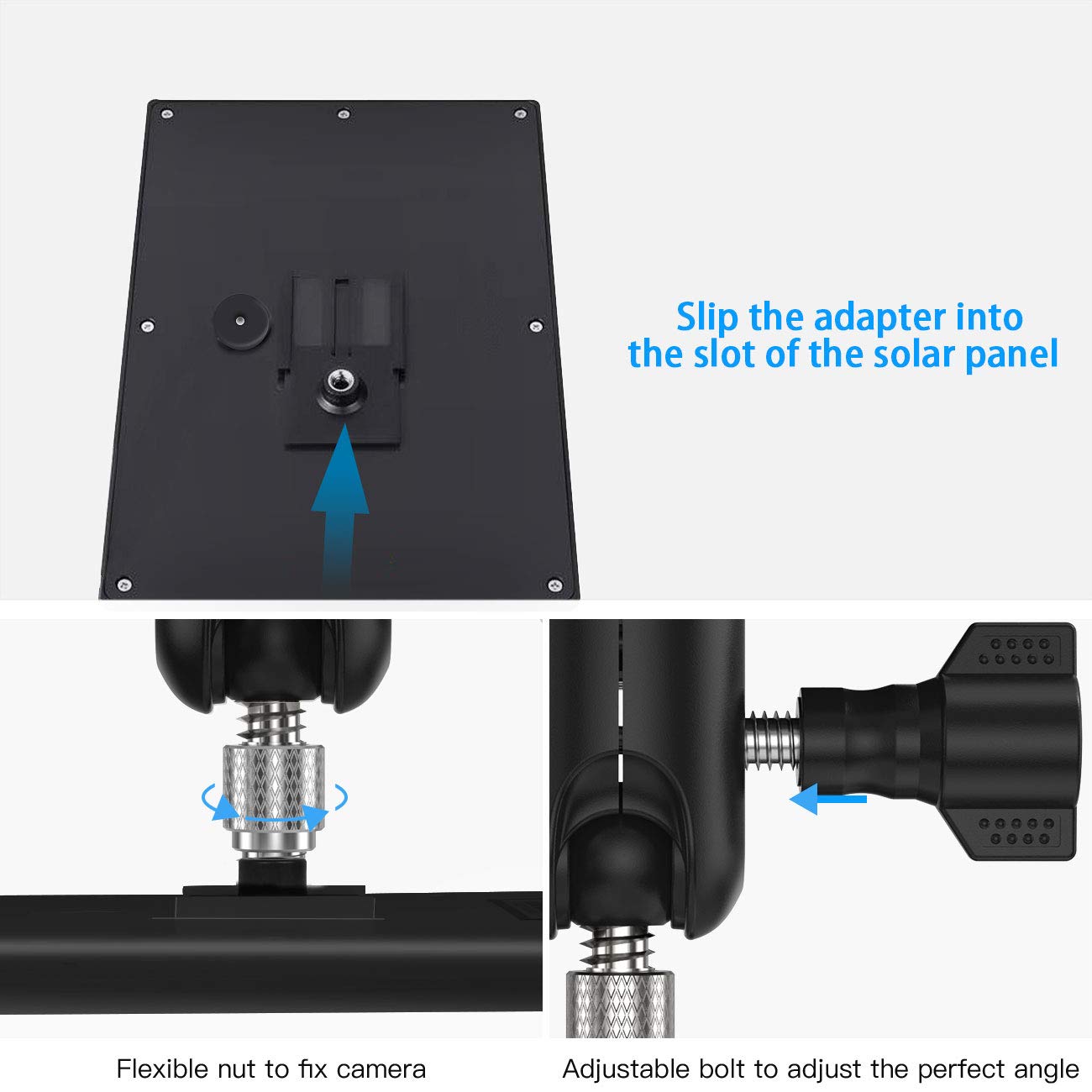 Slip the adapter into the slot of the solar panel

Flexible nut to fix camera

Adjustable bolt to adjust the perfect angle