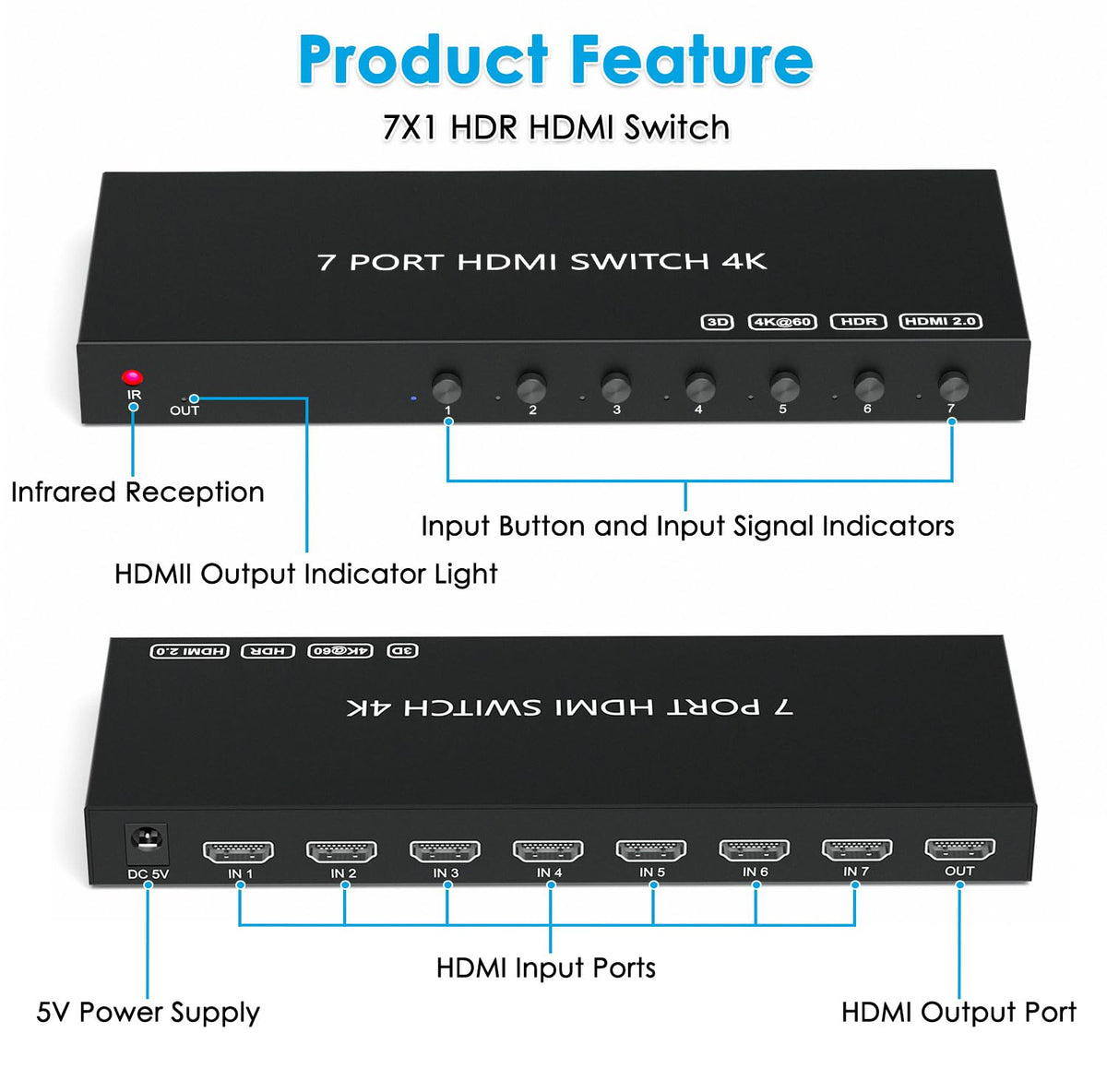 Product Feature

7X1 HDR HDMI Switch

7 PORT HDMI SWITCH 4K

3D 4K@60 HDR HDMI 2.0

IR

OUT

1 2 3 4 5 6 7

Infrared Reception

Input Button and Input Signal Indicators

HDMII Output Indicator Light

HDMI 2.0 HDR 4K@60 3D

7 PORT HDMI SWITCH 4K

DC 5V

IN 1 IN 2 IN 3 IN 4 IN 5 IN 6 IN 7 OUT

HDMI Input Ports

5V Power Supply

HDMI Output Port