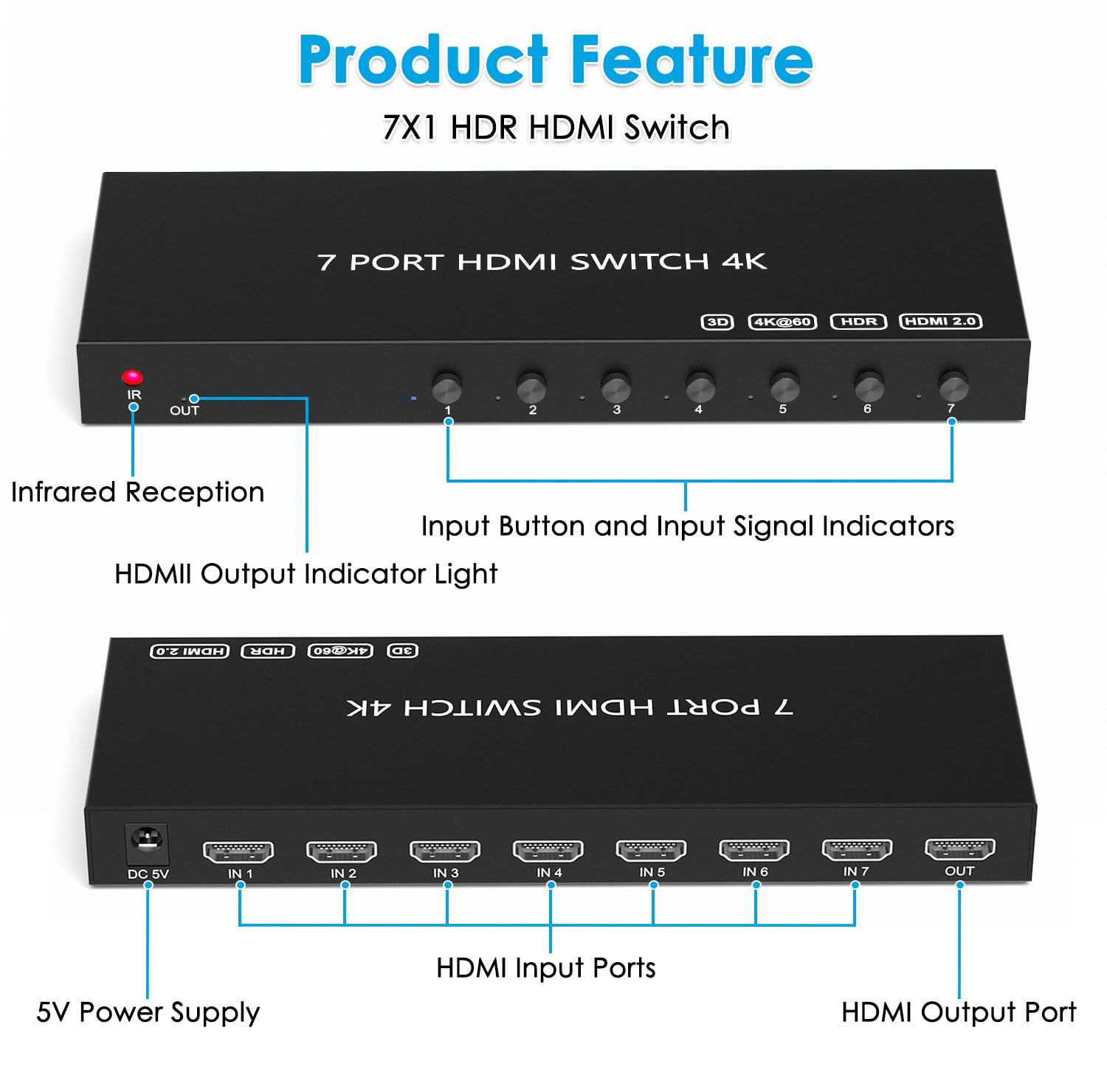 Product Feature

7X1 HDR HDMI Switch

7 PORT HDMI SWITCH 4K

3D 4K@60 HDR HDMI 2.0

IR OUT 1 2 3 4 5 6 7

Infrared Reception

Input Button and Input Signal Indicators

HDMII Output Indicator Light

HDMI 2.0 HDR 4K@60 3D

7 PORT HDMI SWITCH 4K

DC 5V IN 1 IN 2 IN 3 IN 4 IN 5 IN 6 IN 7 OUT

HDMI Input Ports

5V Power Supply

HDMI Output Port