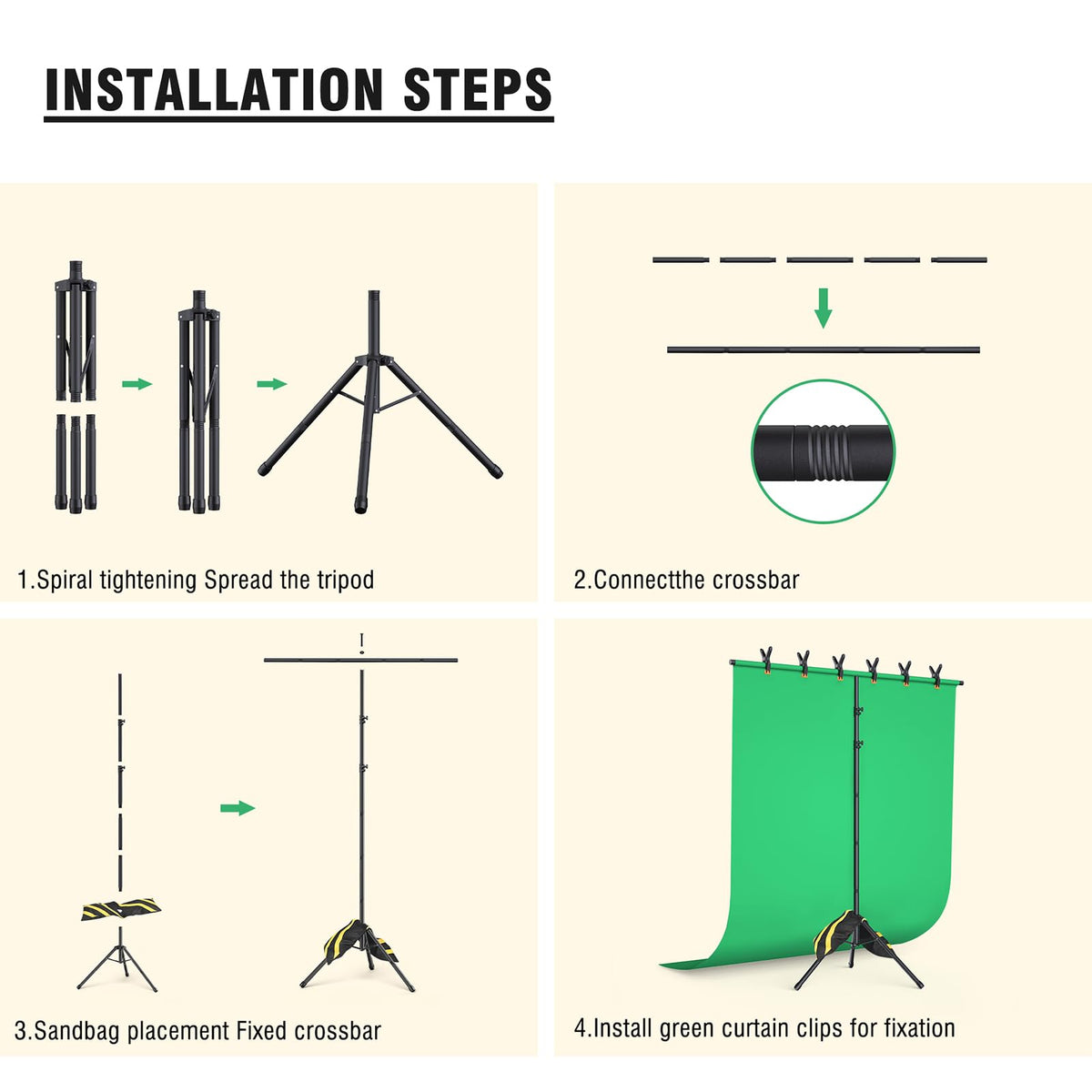 INSTALLATION STEPS

1.Spiral tightening Spread the tripod

2.Connectthe crossbar

3.Sandbag placement Fixed crossbar

4.Install green curtain clips for fixation