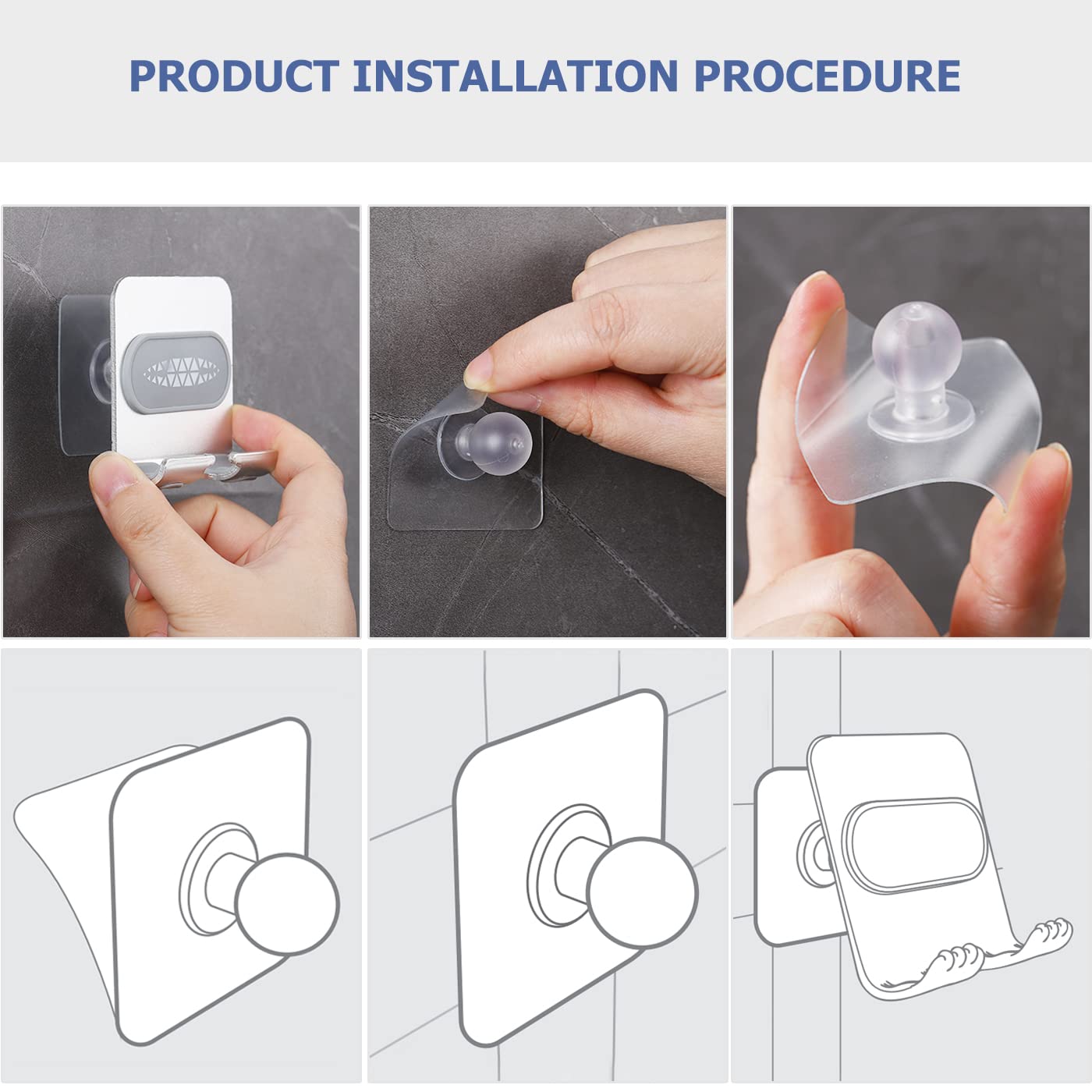 PRODUCT INSTALLATION PROCEDURE