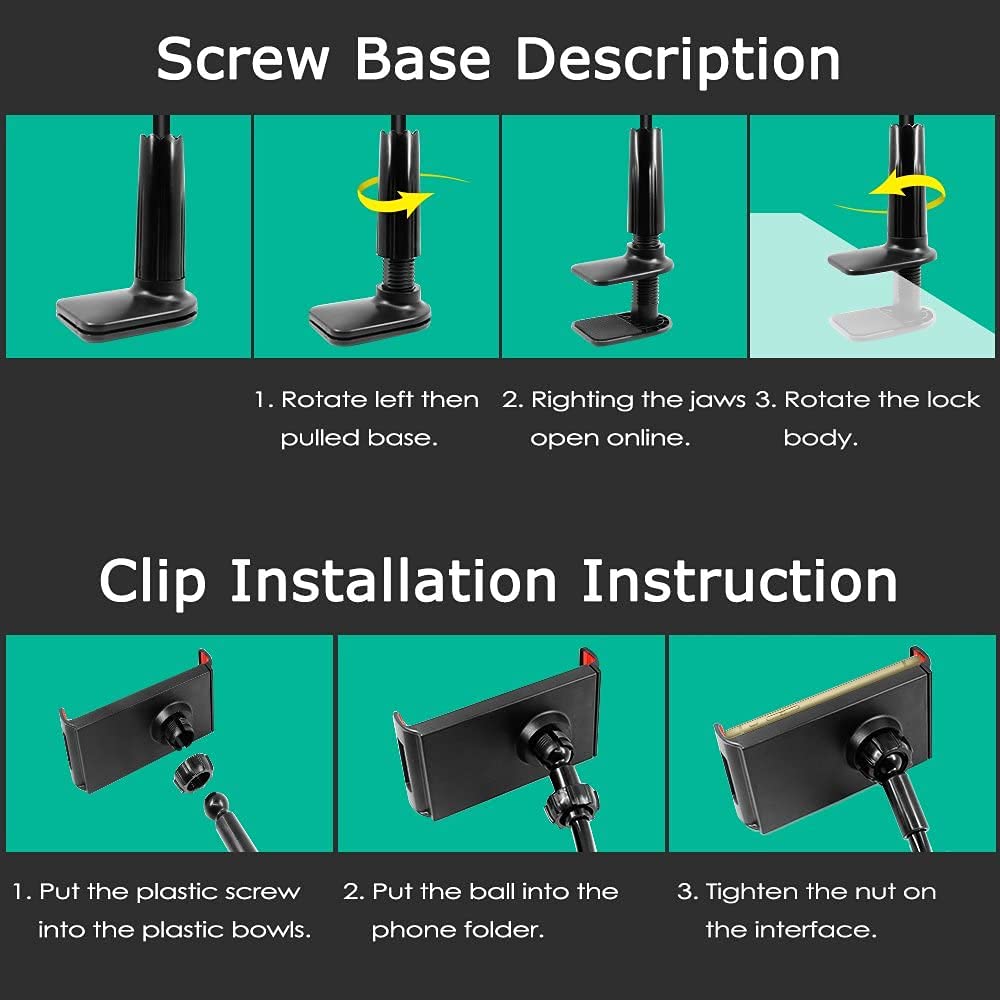 Screw Base Description

1. Rotate left then pulled base.

2. Righting the jaws open online.

3. Rotate the lock body.

Clip Installation Instruction

1. Put the plastic screw into the plastic bowls.

2. Put the ball into the phone folder.

3. Tighten the nut on the interface.