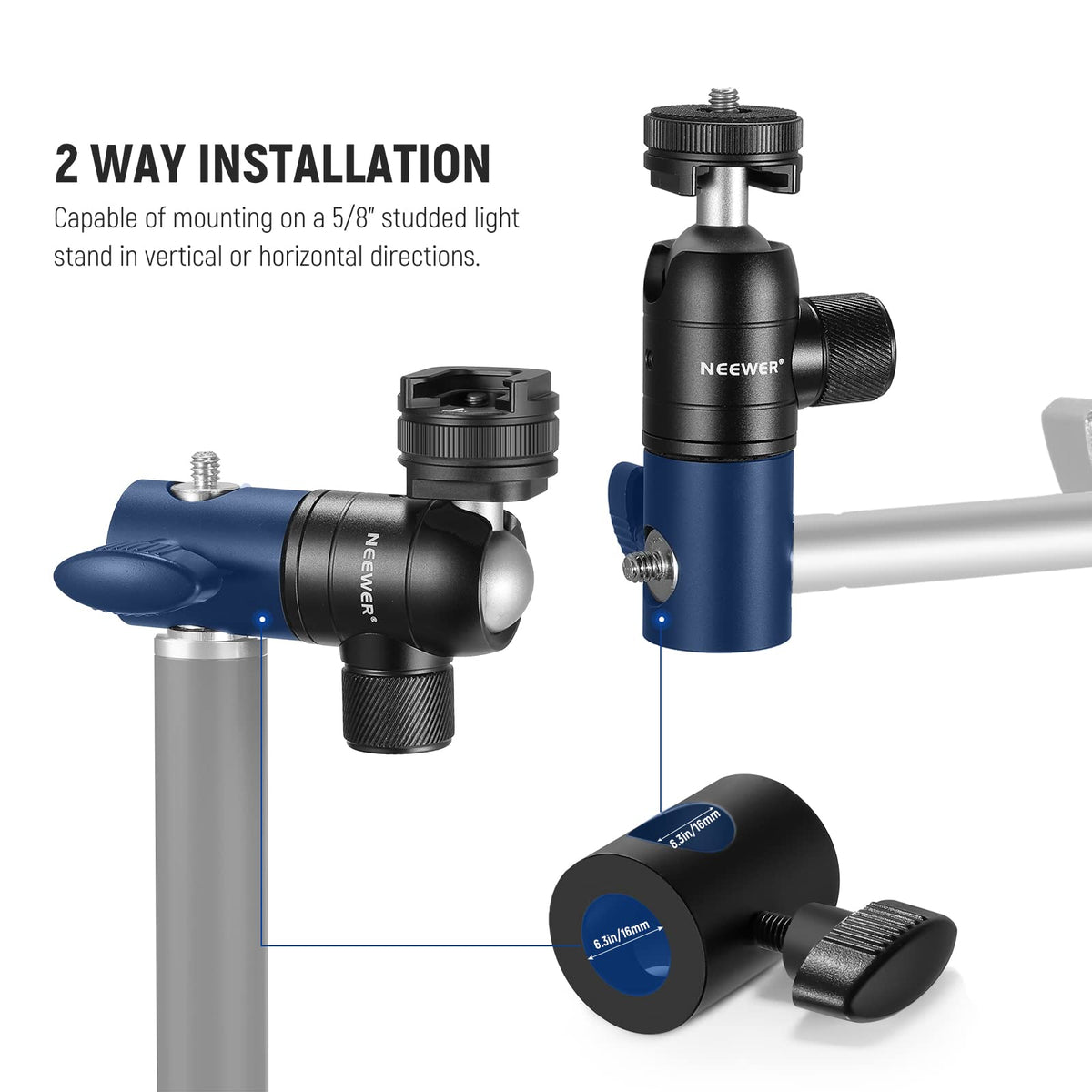 2 WAY INSTALLATION

Capable of mounting on a 5/8" studded light stand in vertical or horizontal directions.

NEEWER®

NEEWER®

6.3in/16mm

6.3in/16mm