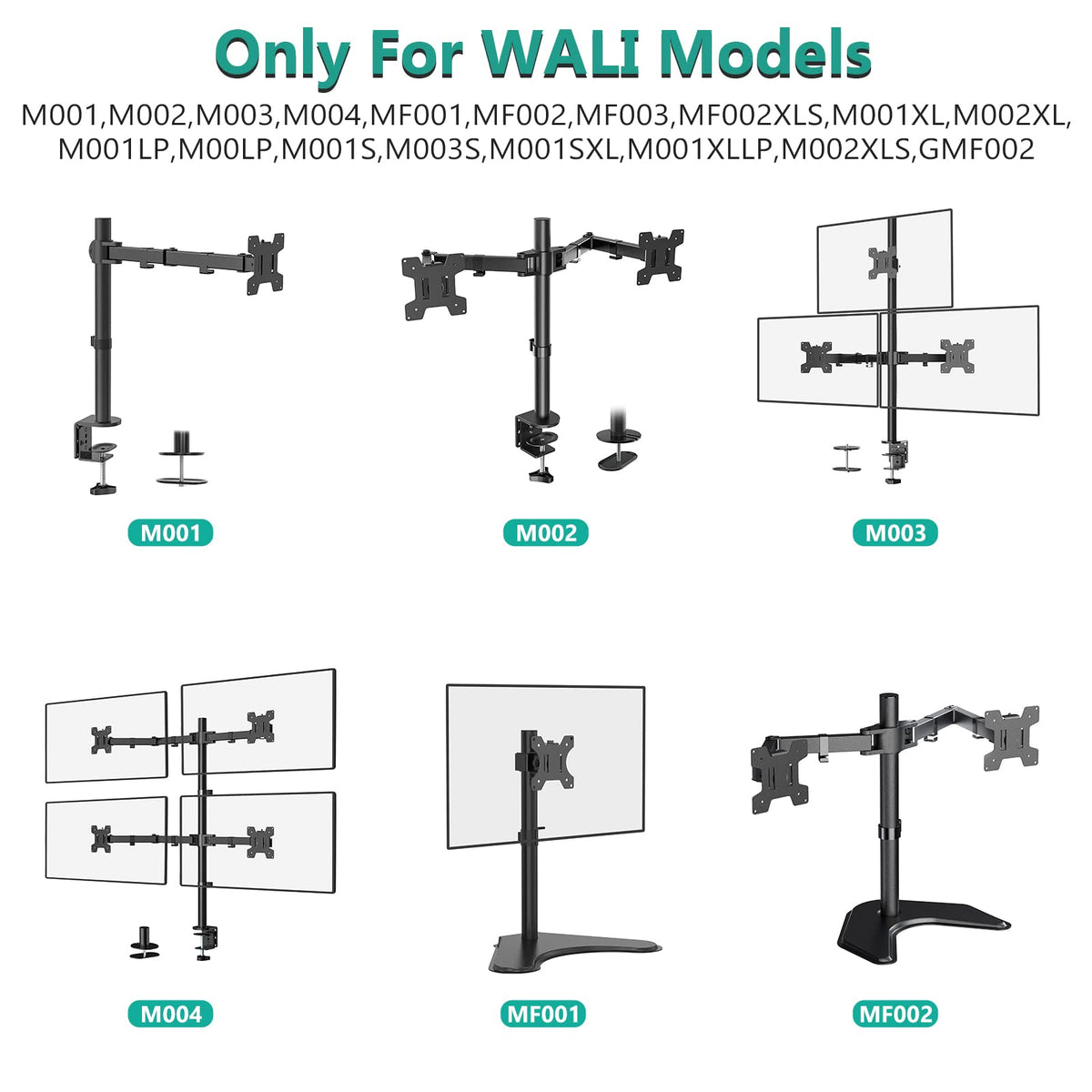 Only For WALI Models

M001,M002,M003,M004,MF001,MF002,MF003,MF002XLS,M001XL,M002XL, M001LP,M00LP,M001S,M003S,M001SXL,M001XLLP,M002XLS,GMF002

M001

M002

M003

M004

MF001

MF002