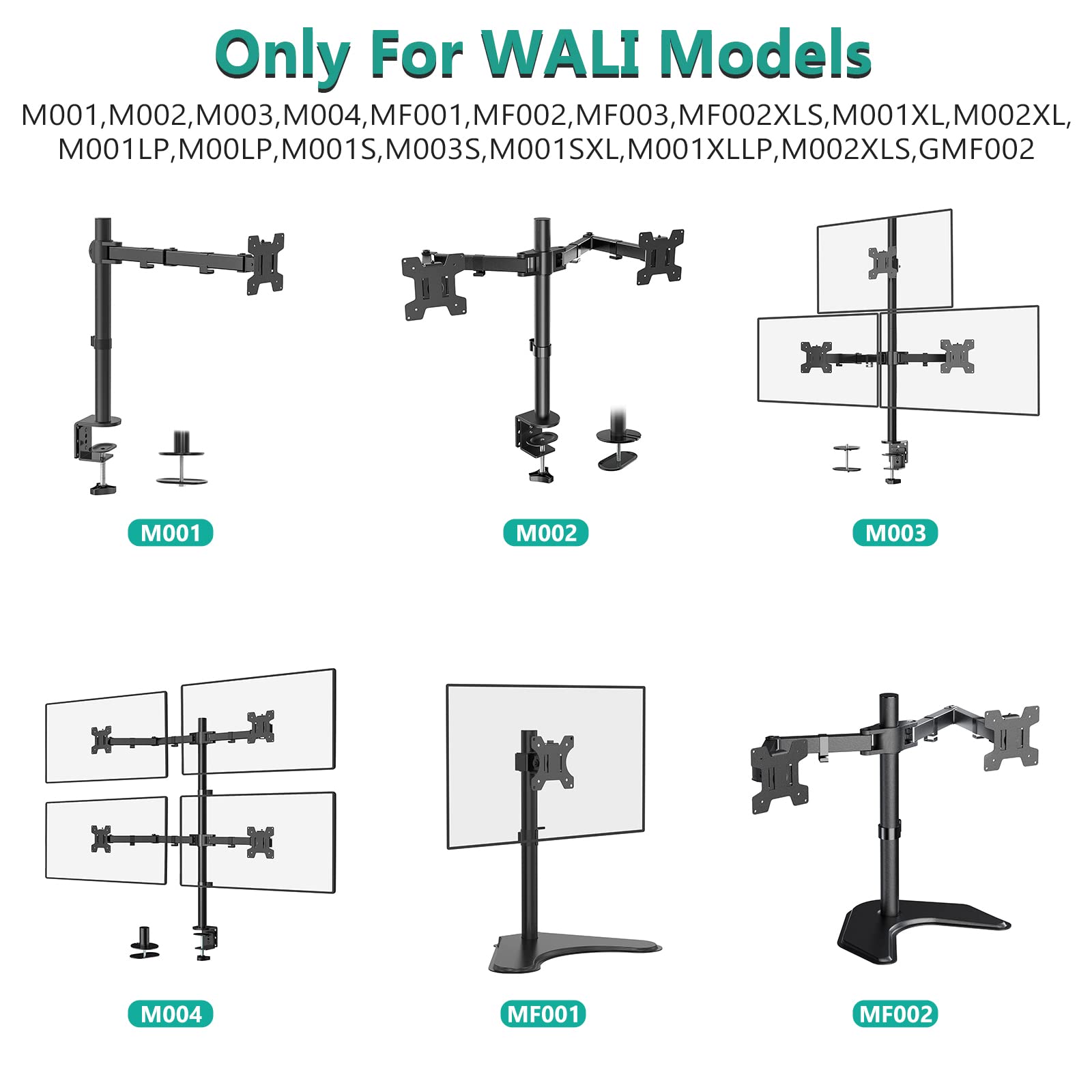 Only For WALI Models

M001,M002,M003,M004,MF001,MF002,MF003,MF002XLS,M001XL,M002XL, M001LP,M00LP,M001S,M003S,M001SXL,M001XLLP,M002XLS,GMF002

M001

M002

M003

M004

MF001

MF002