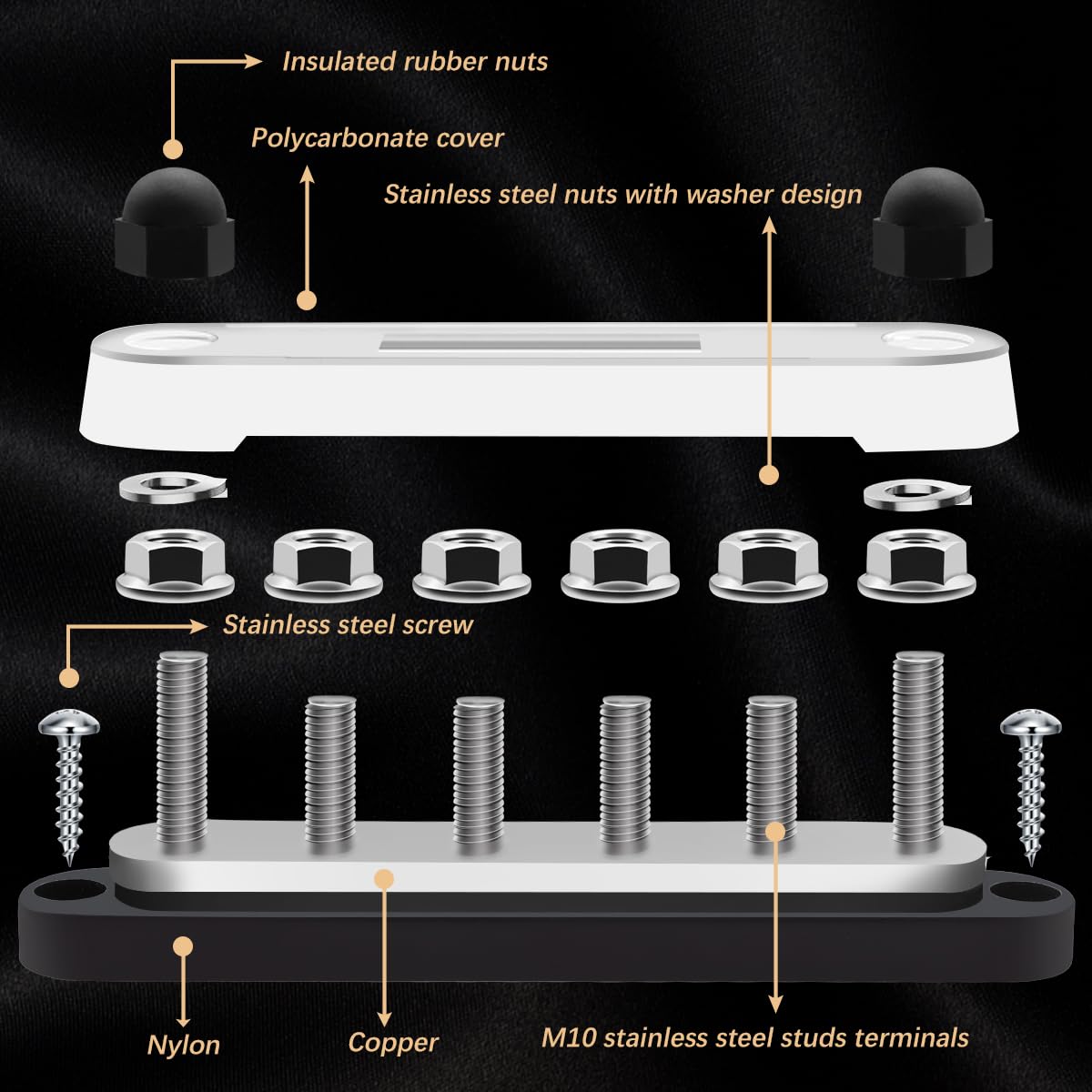 Insulated rubber nuts

Polycarbonate cover

Stainless steel nuts with washer design

Stainless steel screw

Nylon

Copper

M10 stainless steel studs terminals