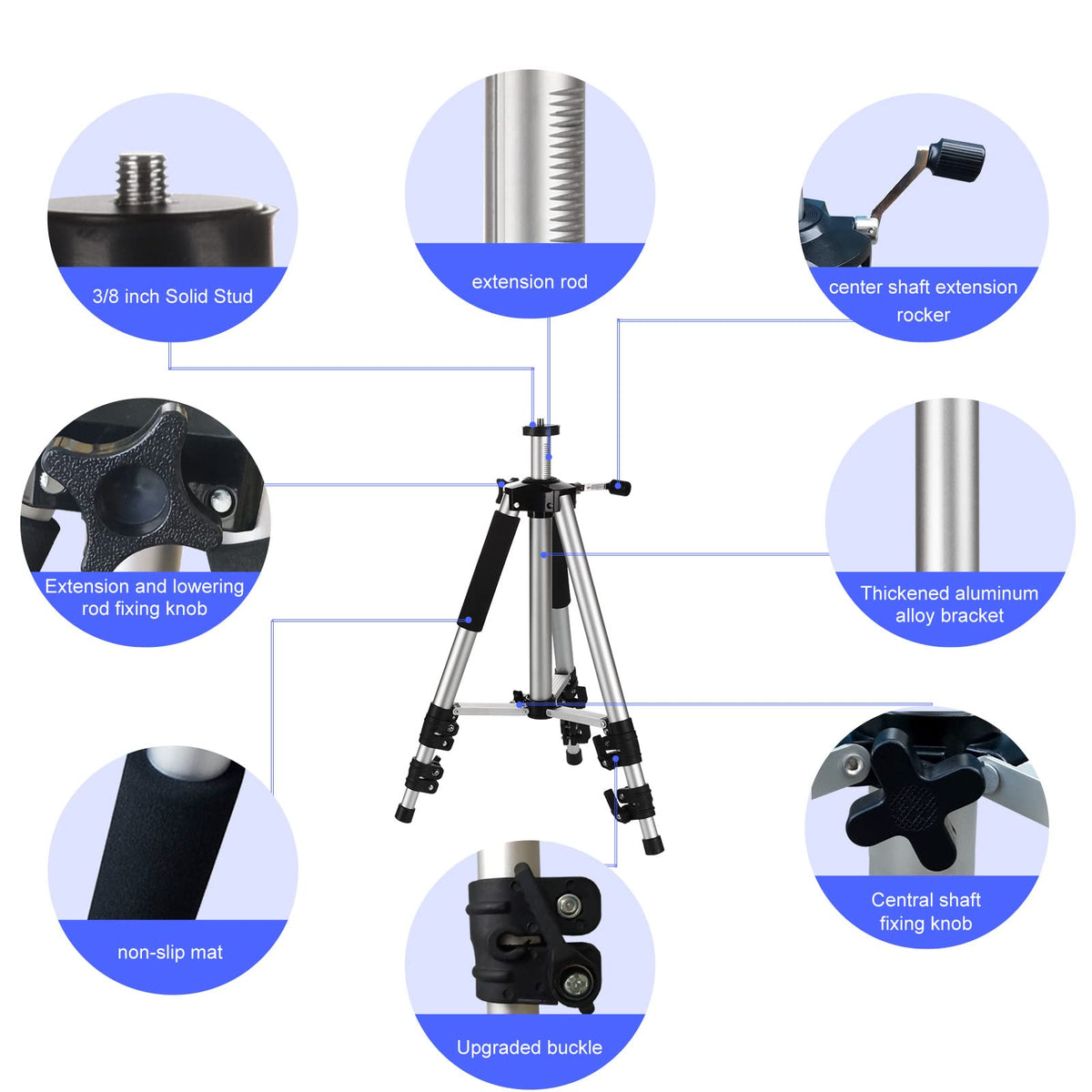 3/8 inch Solid Stud

extension rod

center shaft extension rocker

Extension and lowering rod fixing knob

Thickened aluminum alloy bracket

non-slip mat

Upgraded buckle

Central shaft fixing knob