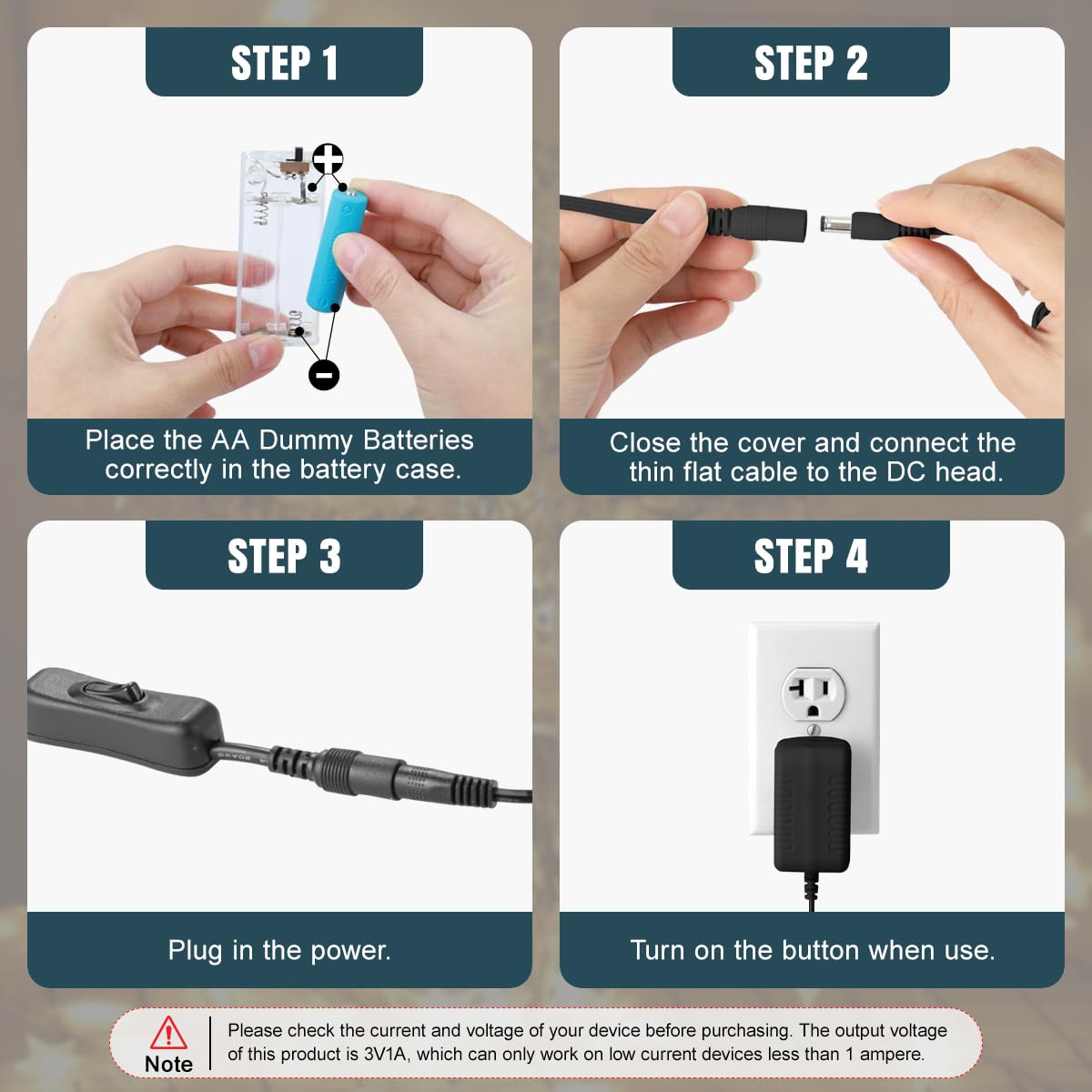 STEP 1

Place the AA Dummy Batteries correctly in the battery case.

STEP 2

Close the cover and connect the thin flat cable to the DC head.

STEP 3

Plug in the power.

STEP 4

Turn on the button when use.

Note

Please check the current and voltage of your device before purchasing. The output voltage of this product is 3V1A, which can only work on low current devices less than 1 ampere.