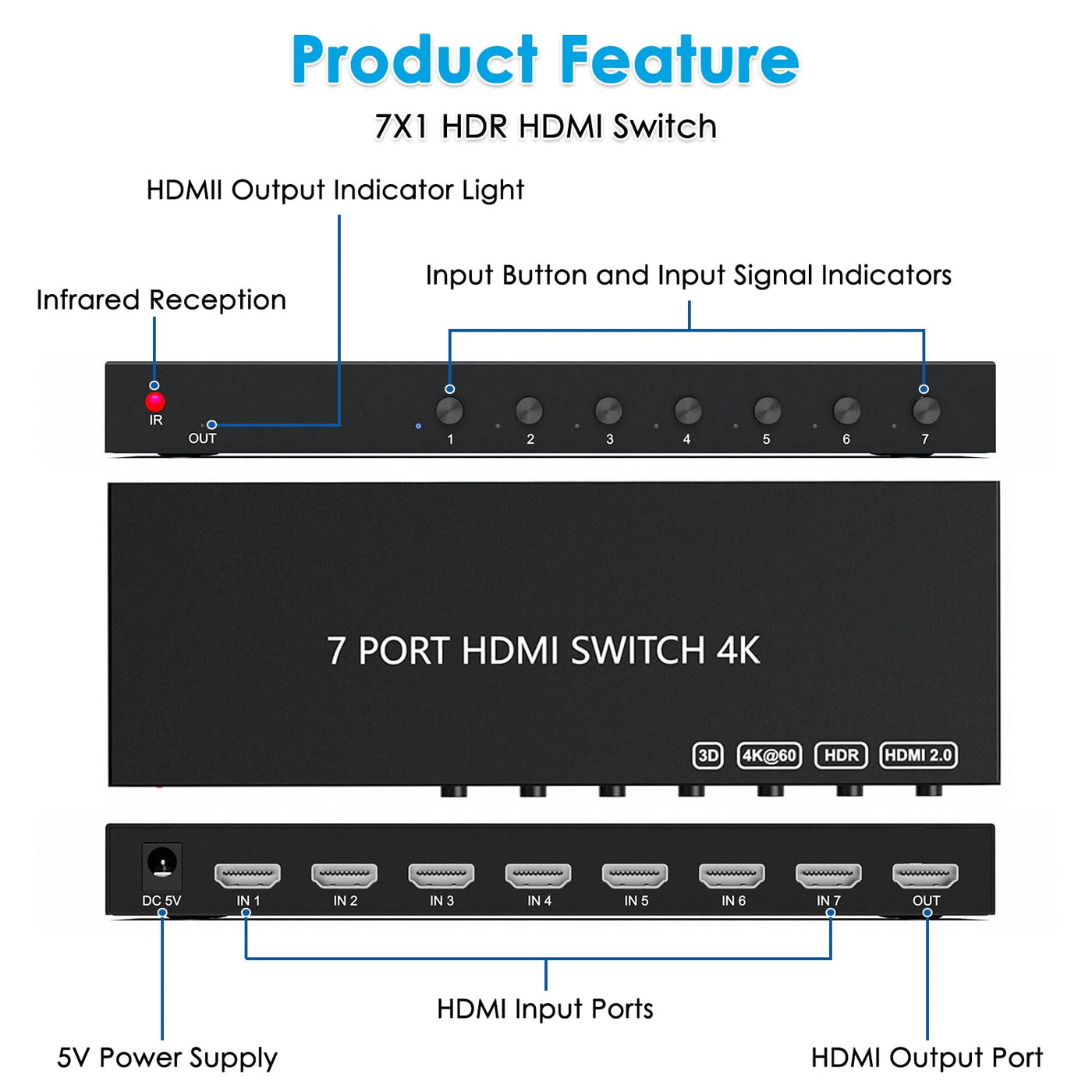 Product Feature

7X1 HDR HDMI Switch

HDMII Output Indicator Light

Input Button and Input Signal Indicators

Infrared Reception

IR

OUT

1 2 3 4 5 6 7

7 PORT HDMI SWITCH 4K

3D 4K@60 HDR HDMI 2.0

DC 5V IN 1 IN 2 IN 3 IN 4 IN 5 IN 6 IN 7 OUT

HDMI Input Ports

5V Power Supply

HDMI Output Port