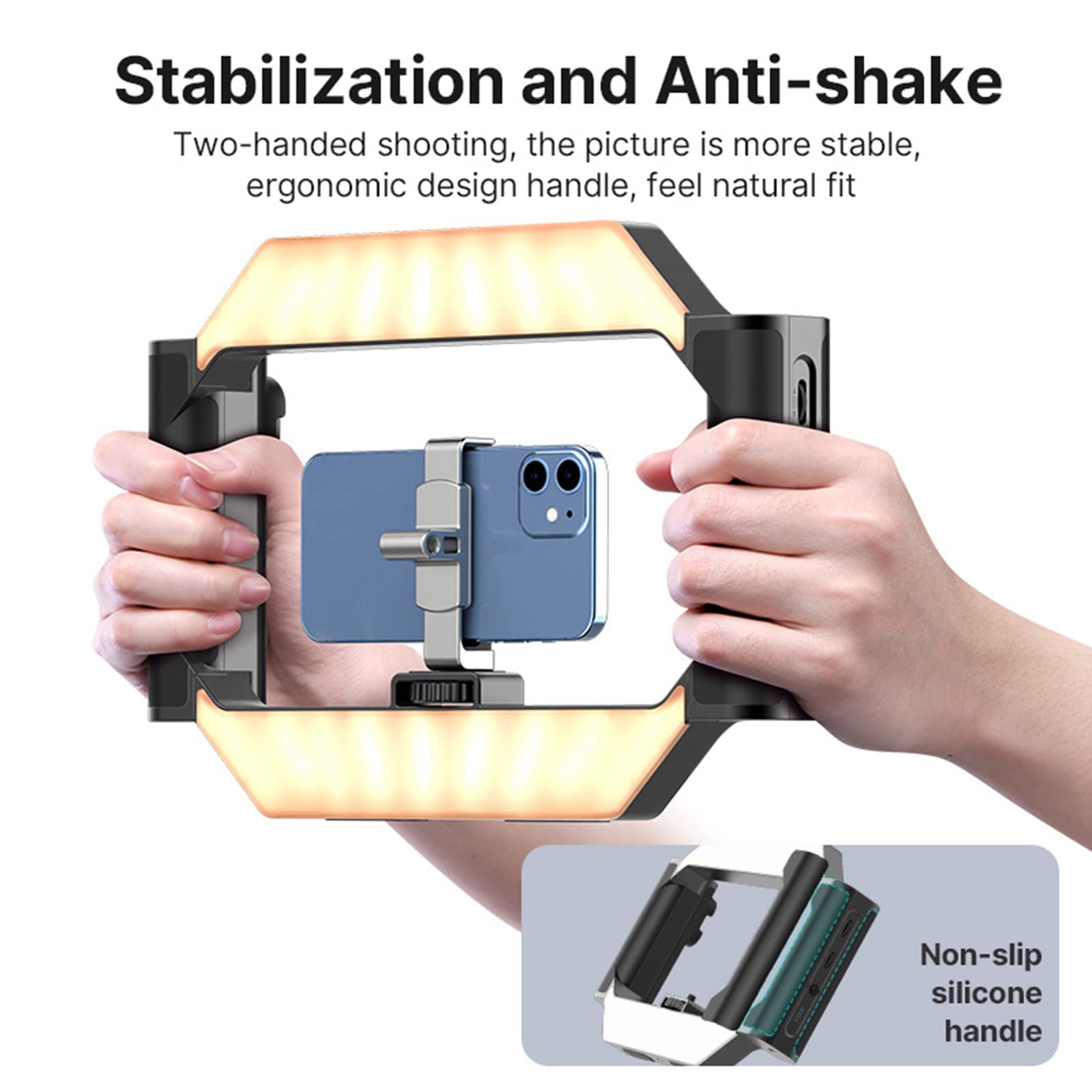 Stabilization and Anti-shake

Two-handed shooting, the picture is more stable, ergonomic design handle, feel natural fit

Non-slip silicone handle