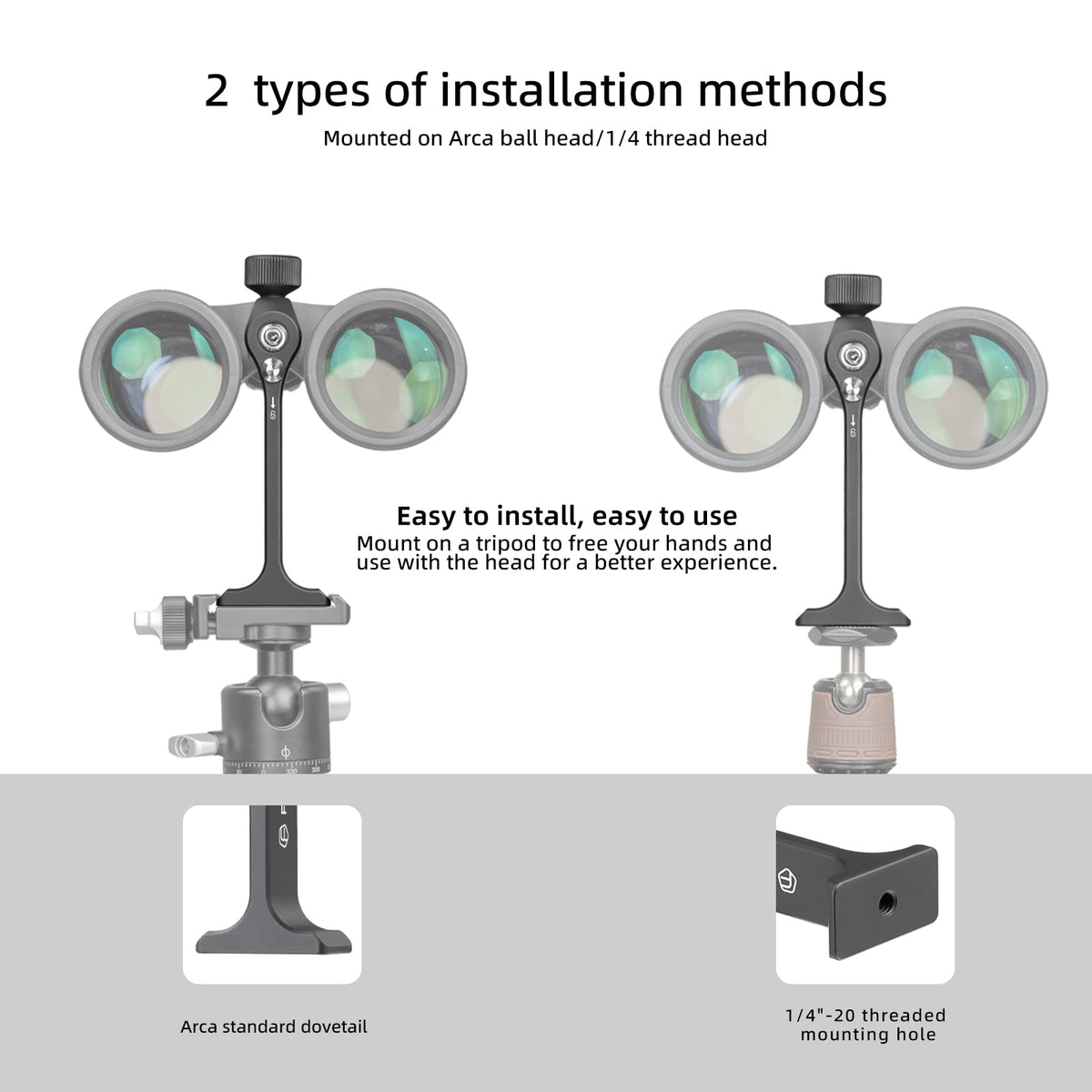 2 types of installation methods

Mounted on Arca ball head/1/4 thread head

Easy to install, easy to use

Mount on a tripod to free your hands and use with the head for a better experience.

Arca standard dovetail

1/4"-20 threaded mounting hole