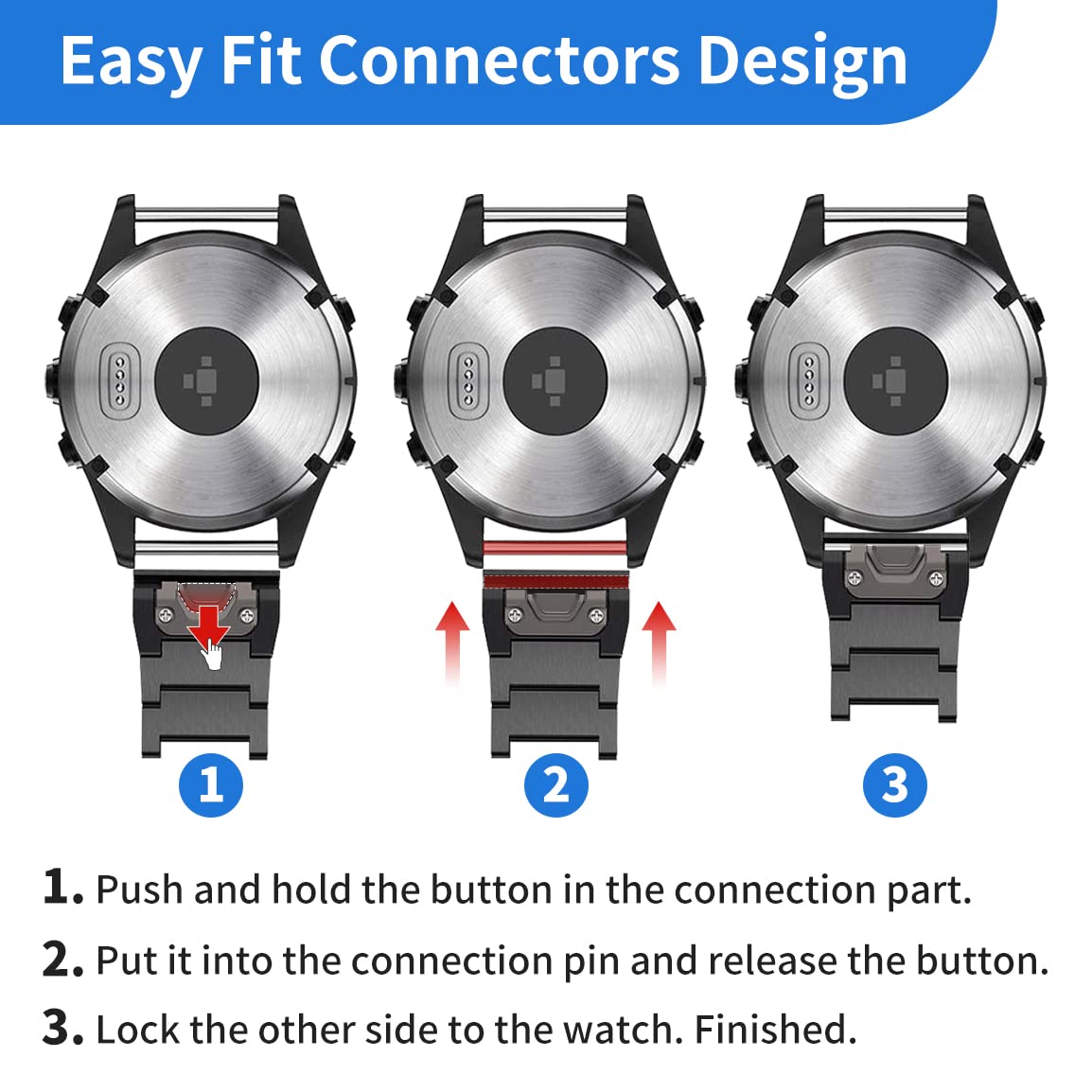 Easy Fit Connectors Design

1

2

3

1. Push and hold the button in the connection part.

2. Put it into the connection pin and release the button.

3. Lock the other side to the watch. Finished.