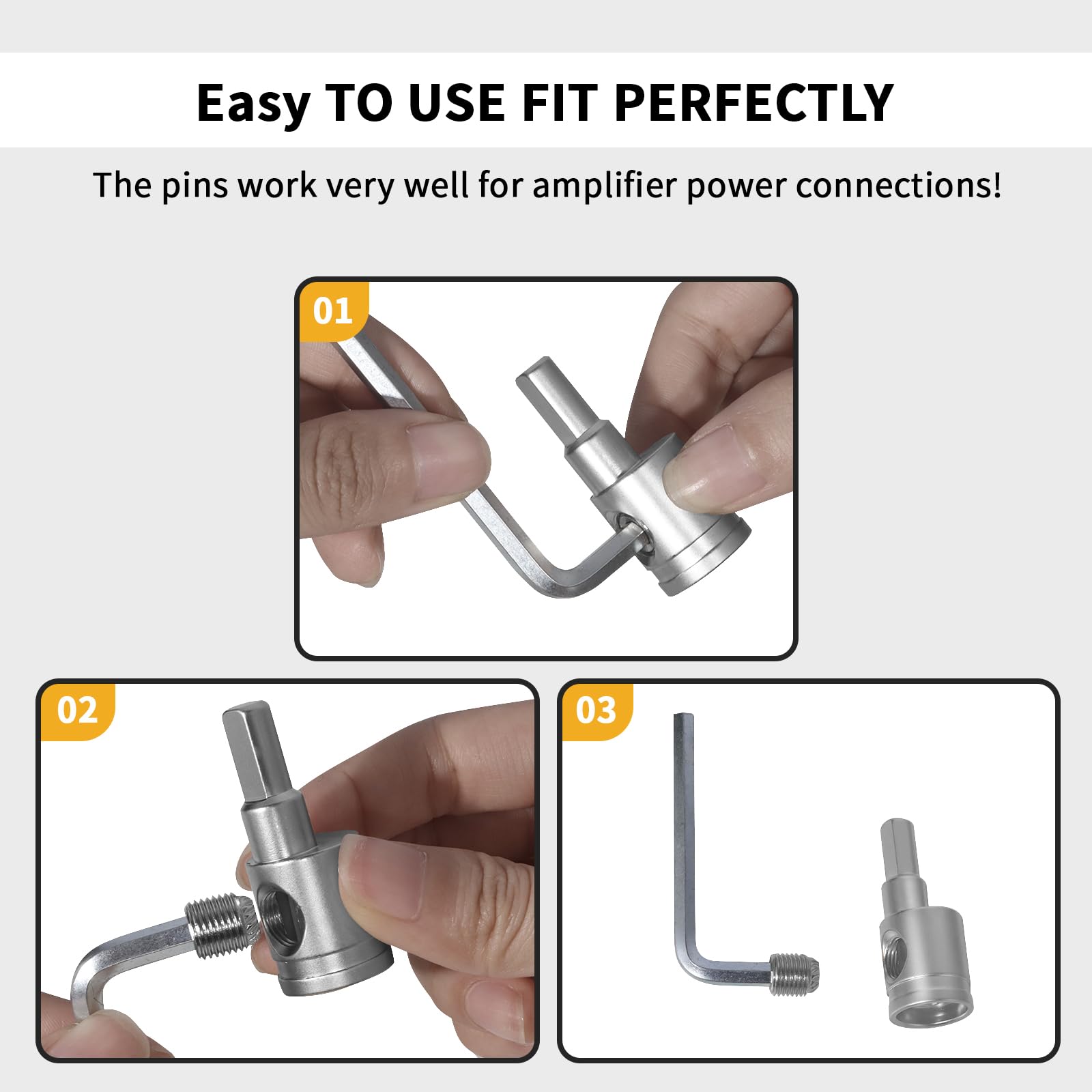 Easy TO USE FIT PERFECTLY

The pins work very well for amplifier power connections!

01

02

03