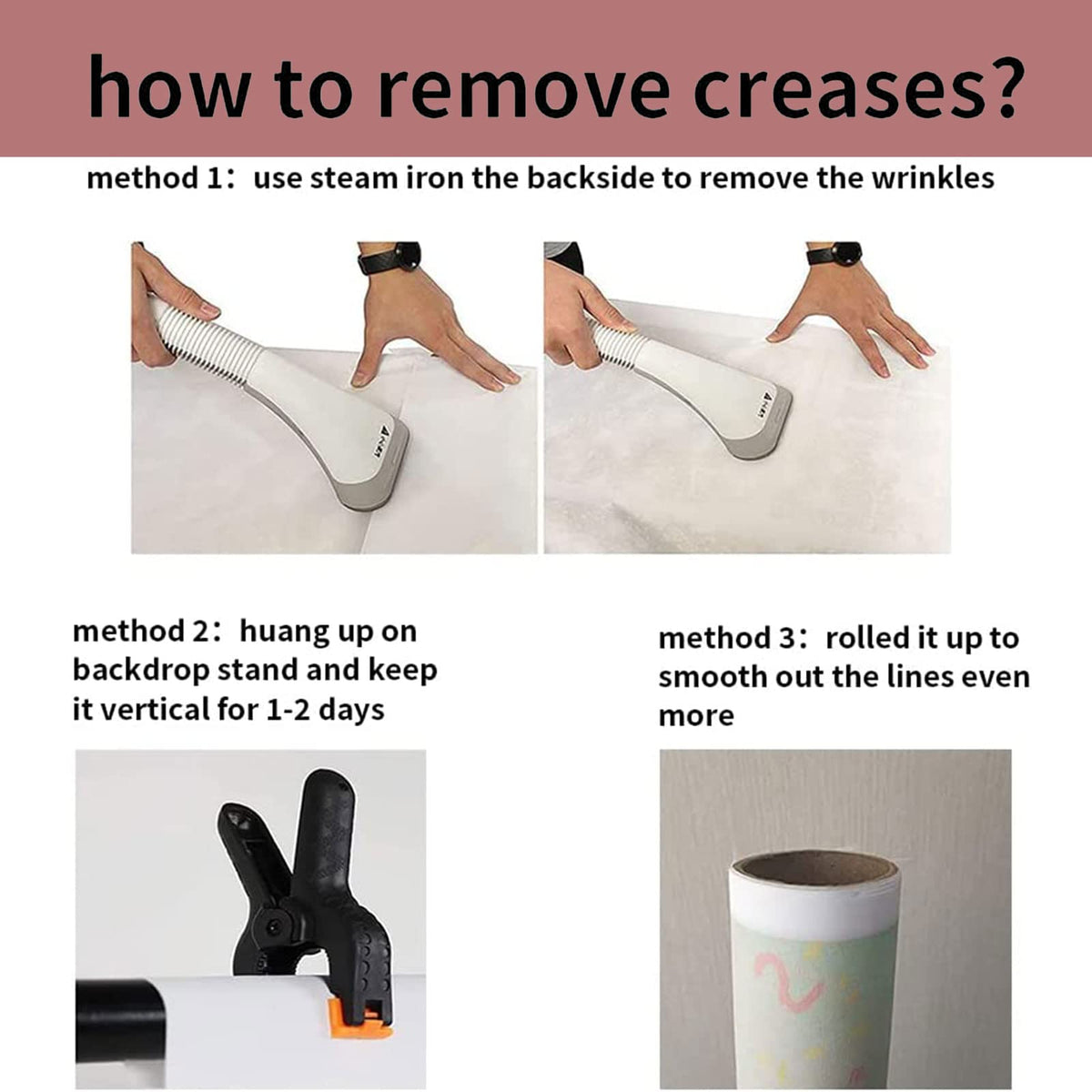 how to remove creases?

method 1: use steam iron the backside to remove the wrinkles

method 2: huang up on backdrop stand and keep it vertical for 1-2 days

method 3: rolled it up to smooth out the lines even more