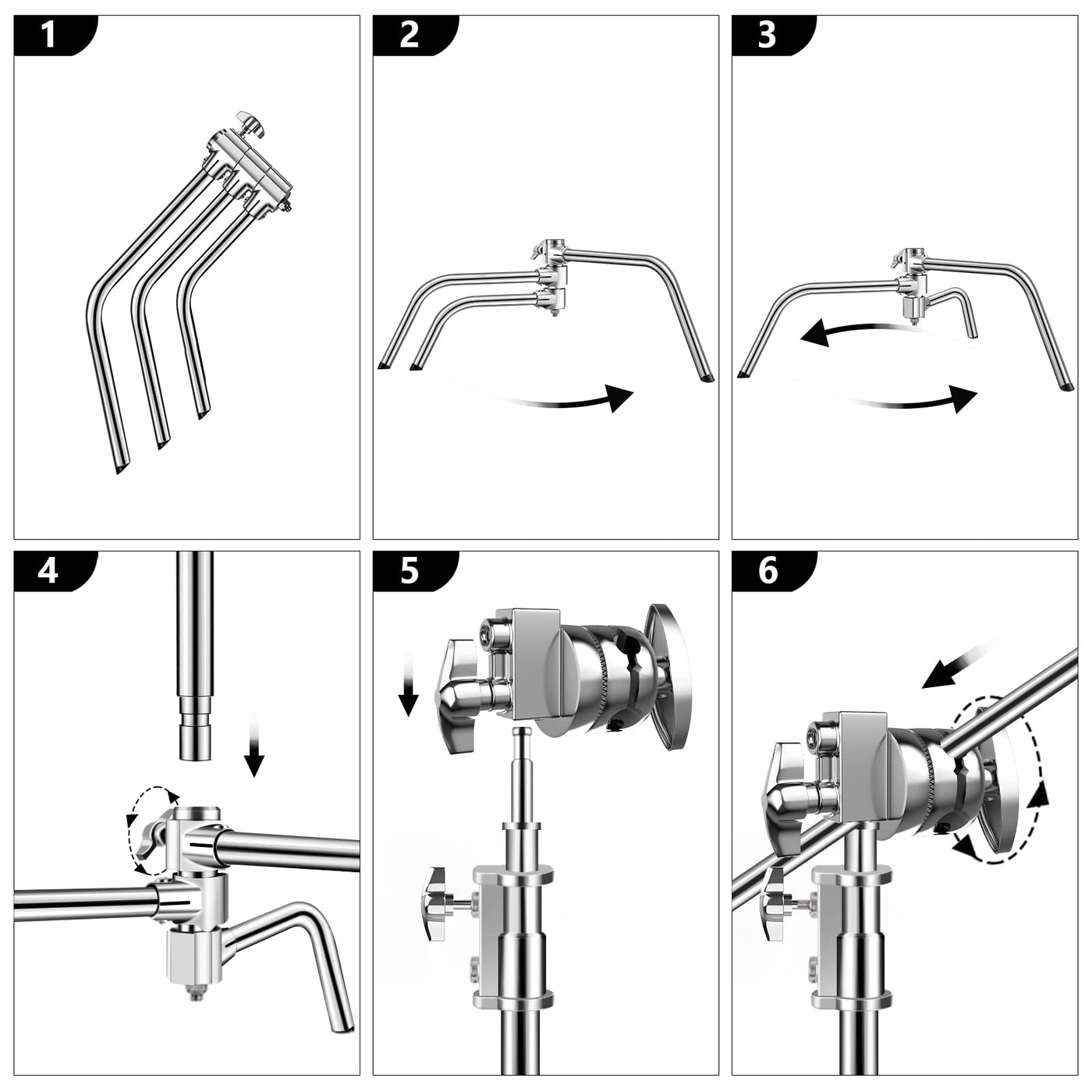 1

2

3

4

5

6