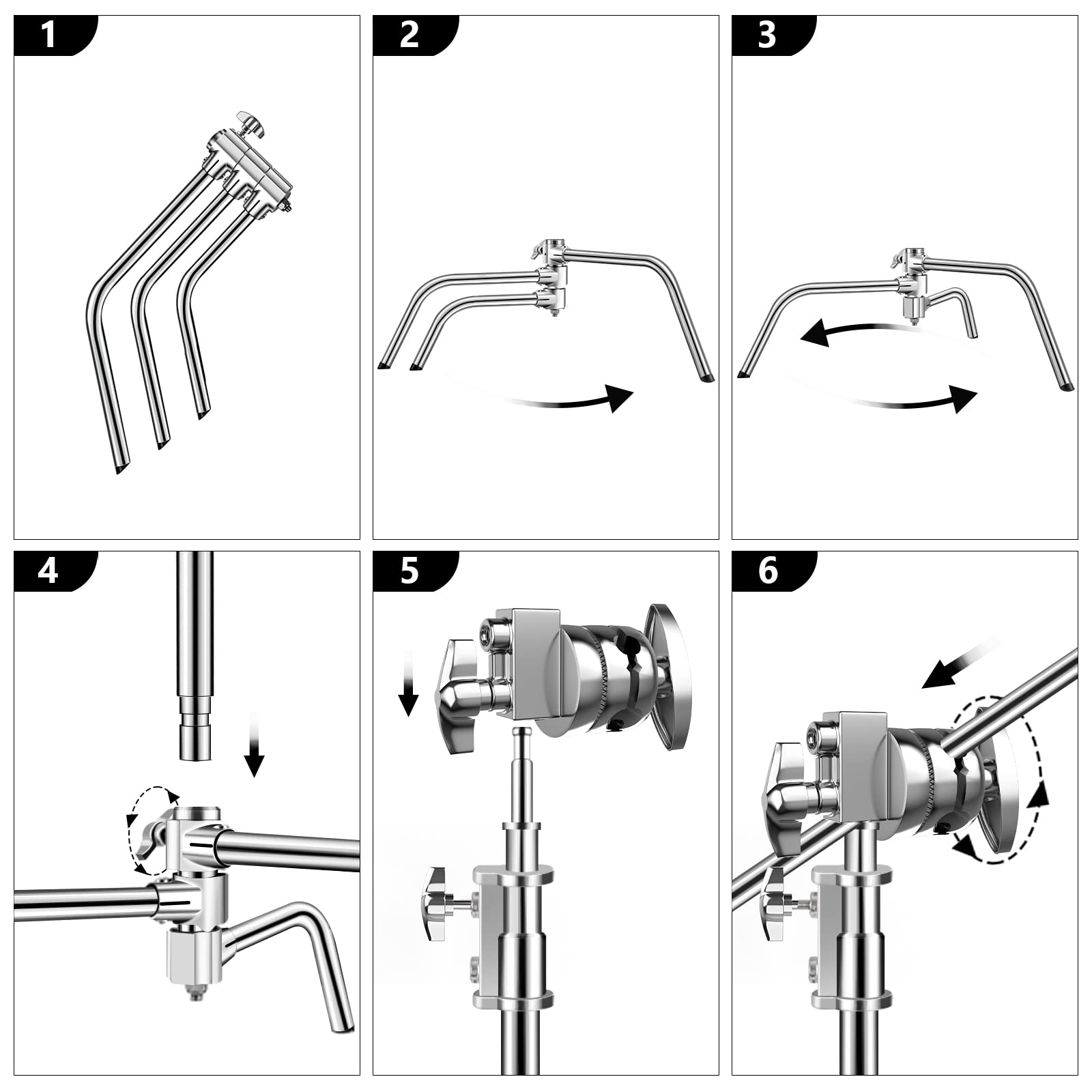 1

2

3

4

5

6