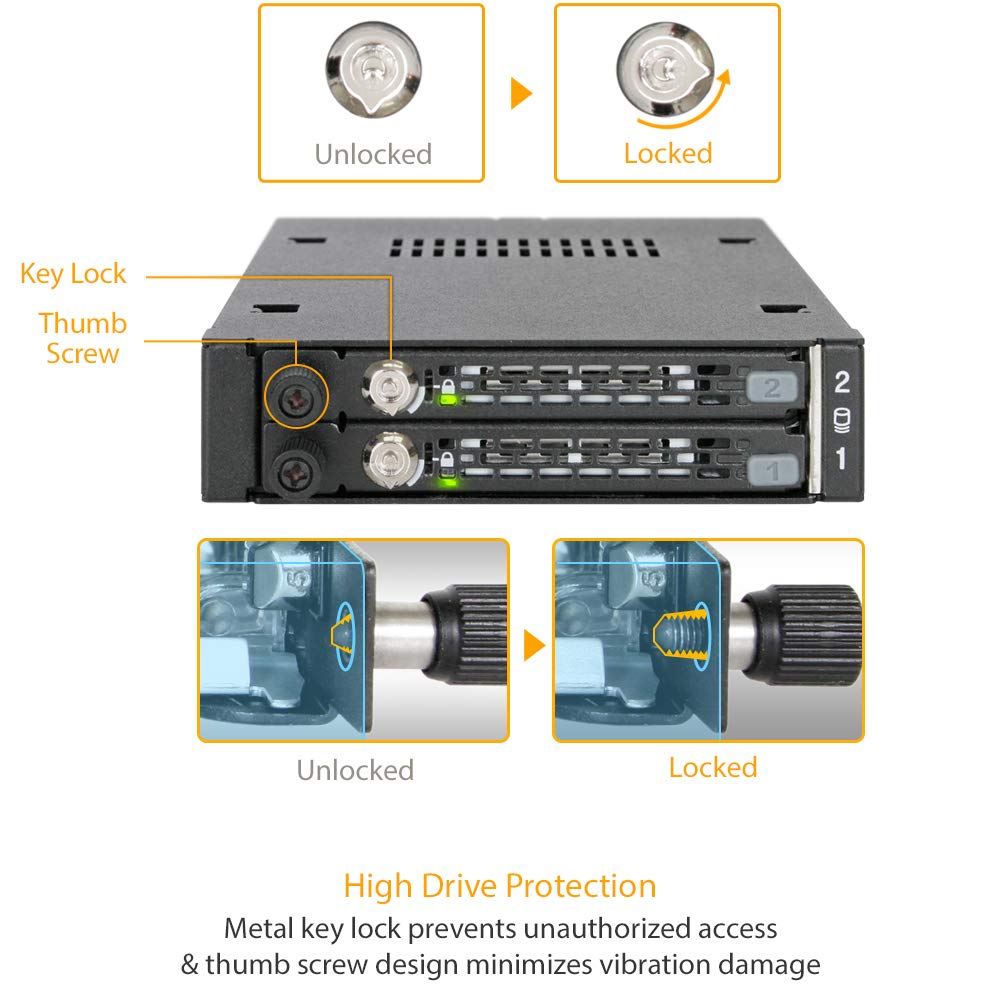 Unlocked

Locked

Key Lock

Thumb Screw

2

2

1

1

Unlocked

Locked

High Drive Protection

Metal key lock prevents unauthorized access & thumb screw design minimizes vibration damage