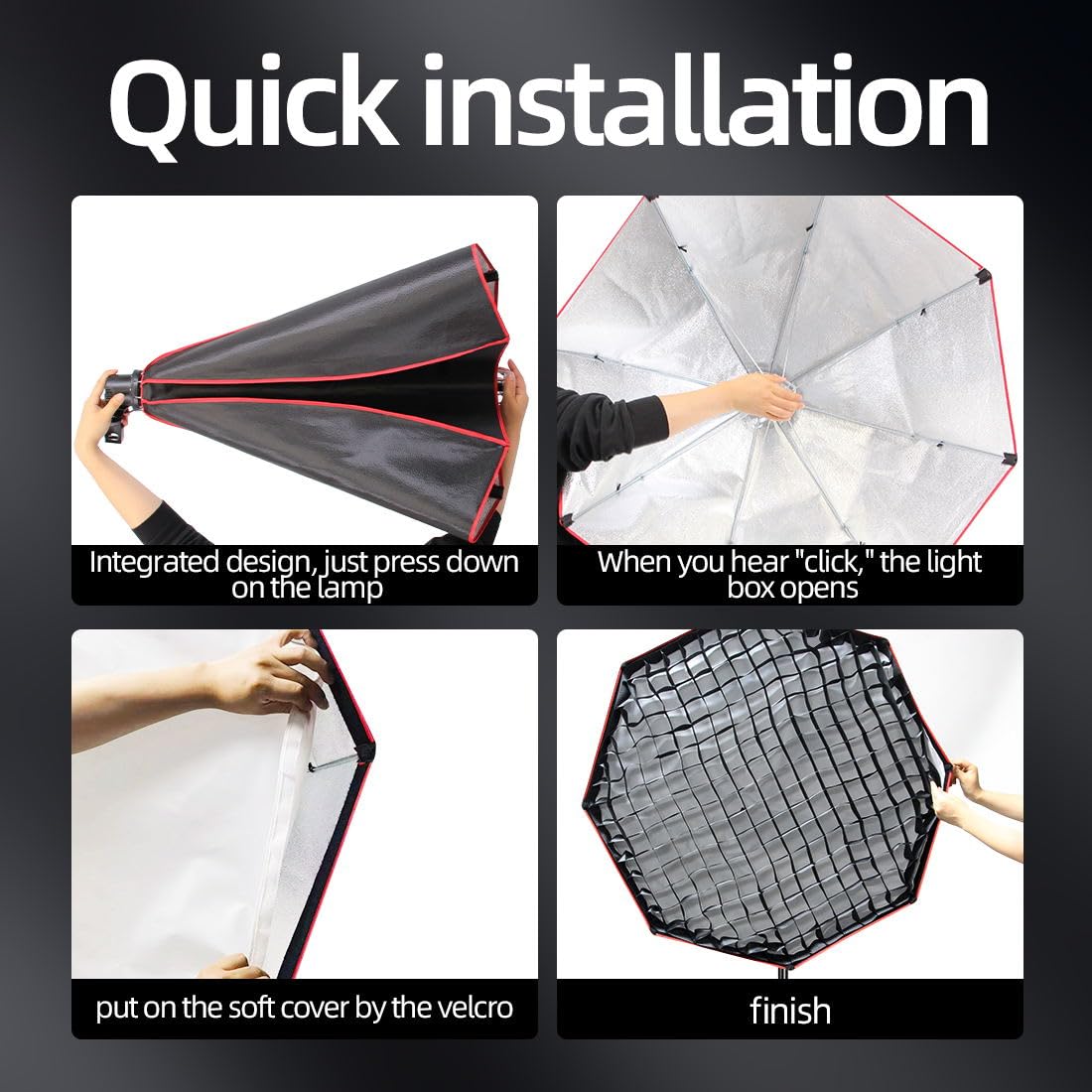 Quick installation

Integrated design, just press down on the lamp

When you hear "click," the light box opens

put on the soft cover by the velcro

finish