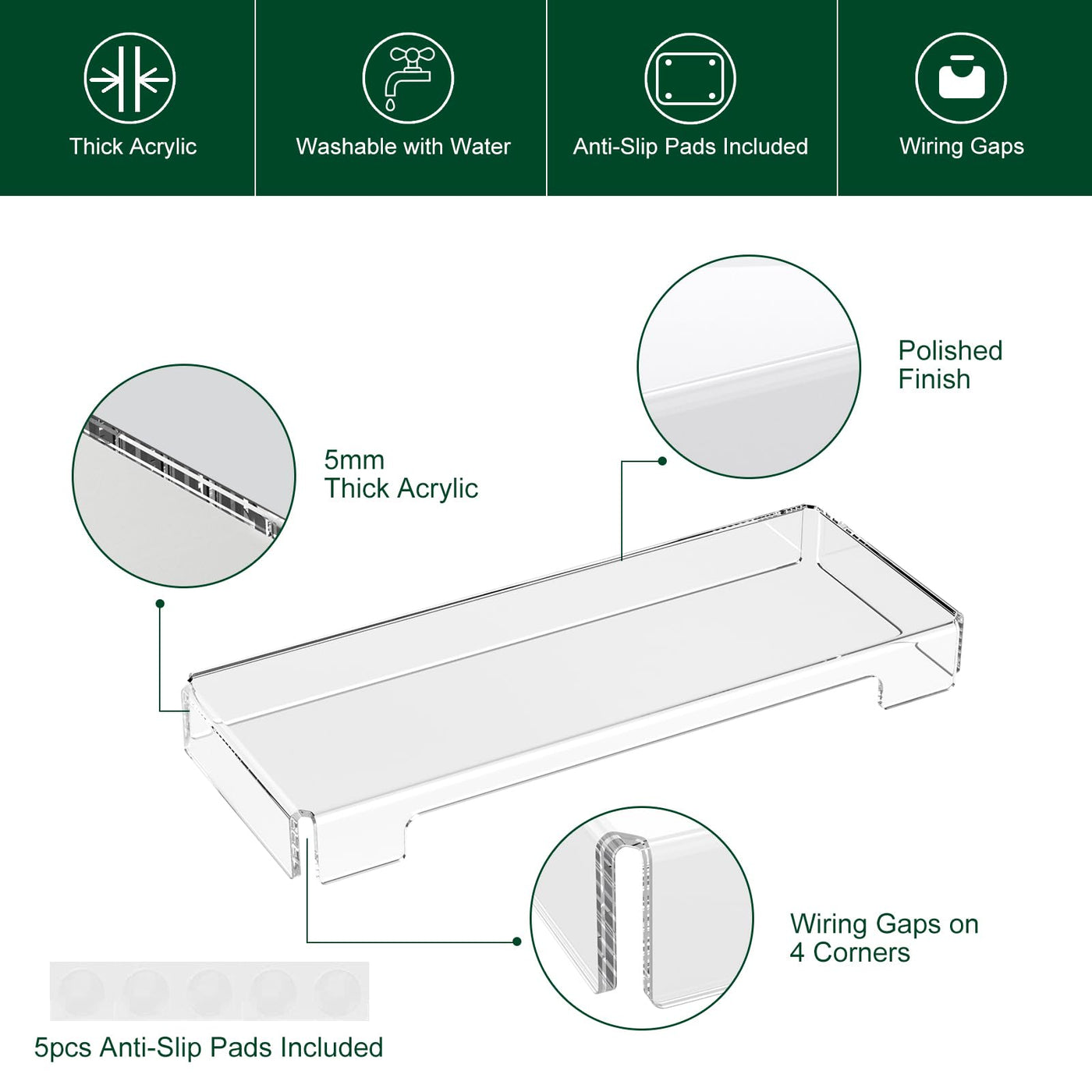 Thick Acrylic

Washable with Water

Anti-Slip Pads Included

Wiring Gaps

Polished Finish

5mm Thick Acrylic

Wiring Gaps on 4 Corners

5pcs Anti-Slip Pads Included