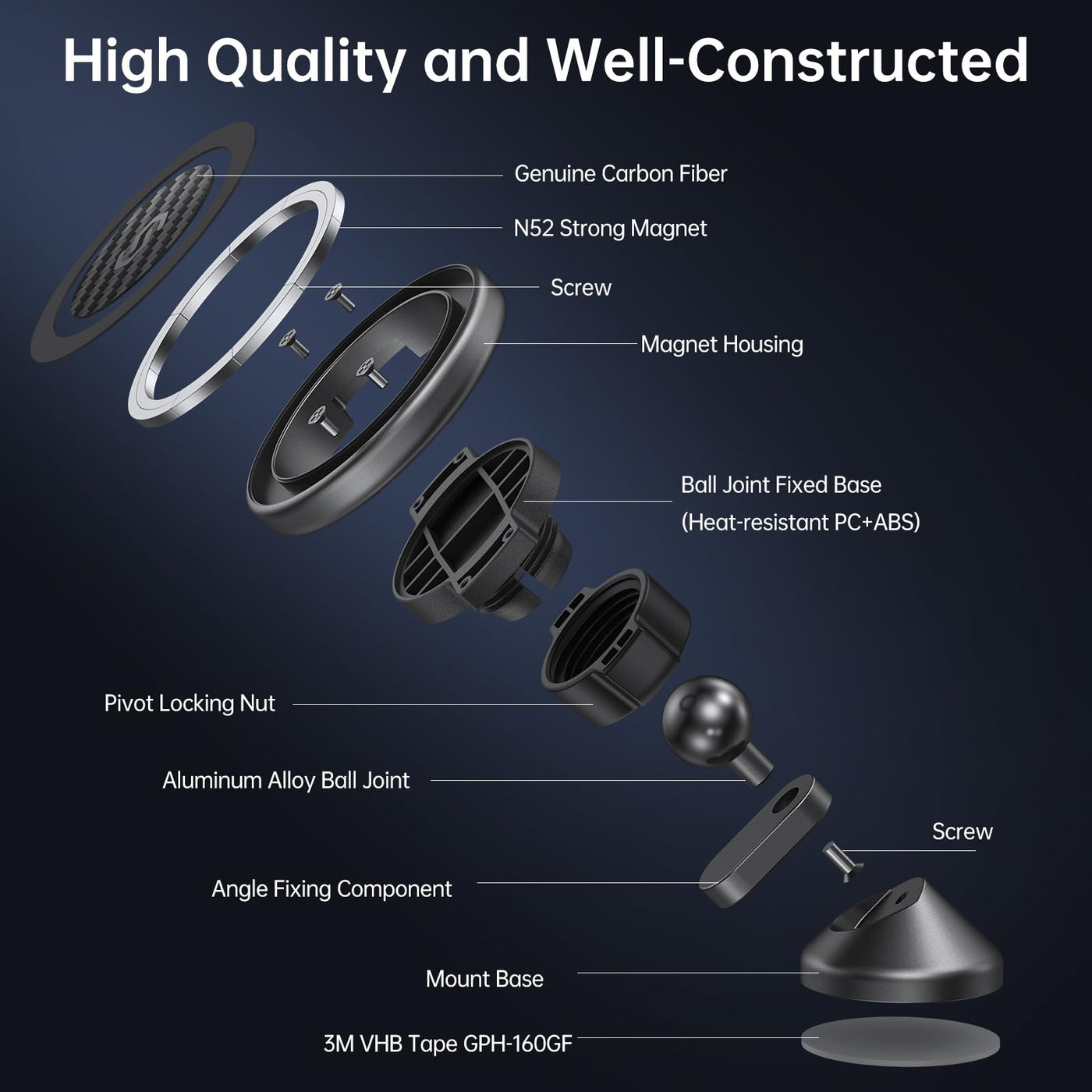 High Quality and Well-Constructed

Genuine Carbon Fiber

N52 Strong Magnet

Screw

Magnet Housing

Ball Joint Fixed Base
(Heat-resistant PC+ABS)

Pivot Locking Nut

Aluminum Alloy Ball Joint

Screw

Angle Fixing Component

Mount Base

3M VHB Tape GPH-160GF